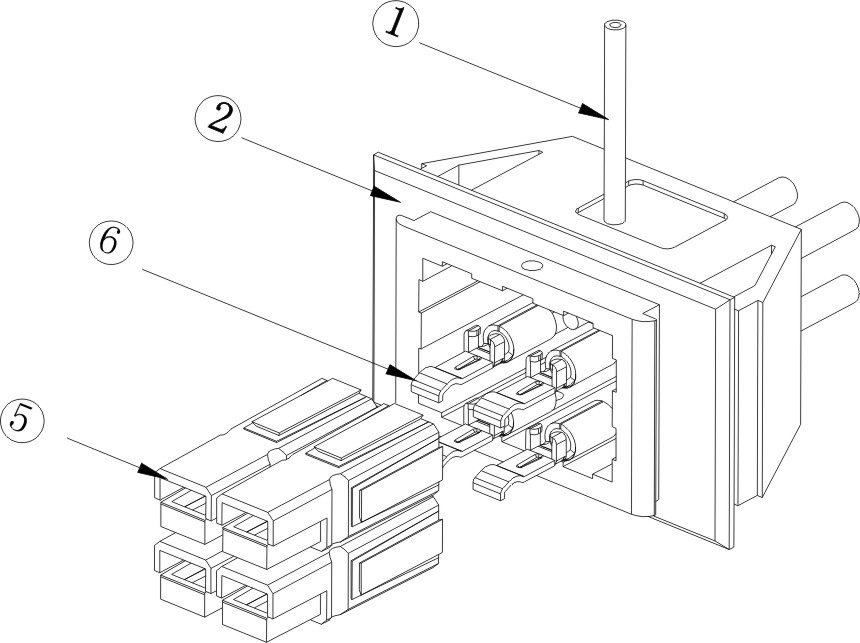 1
2
6
5