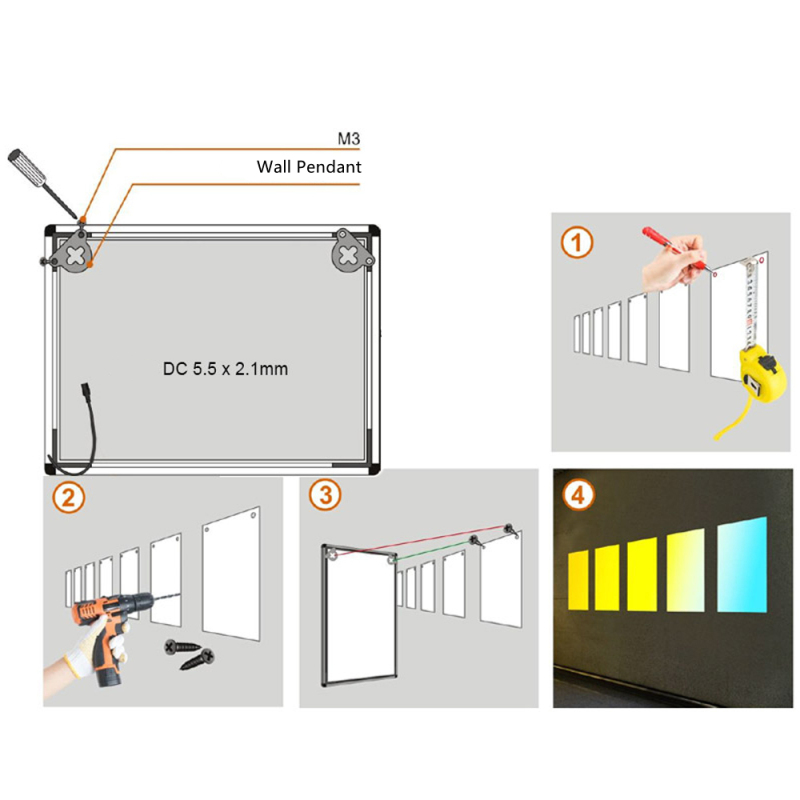 M3
Wall Pendant

DC 5.5 x 2.1mm

1

2

3

4