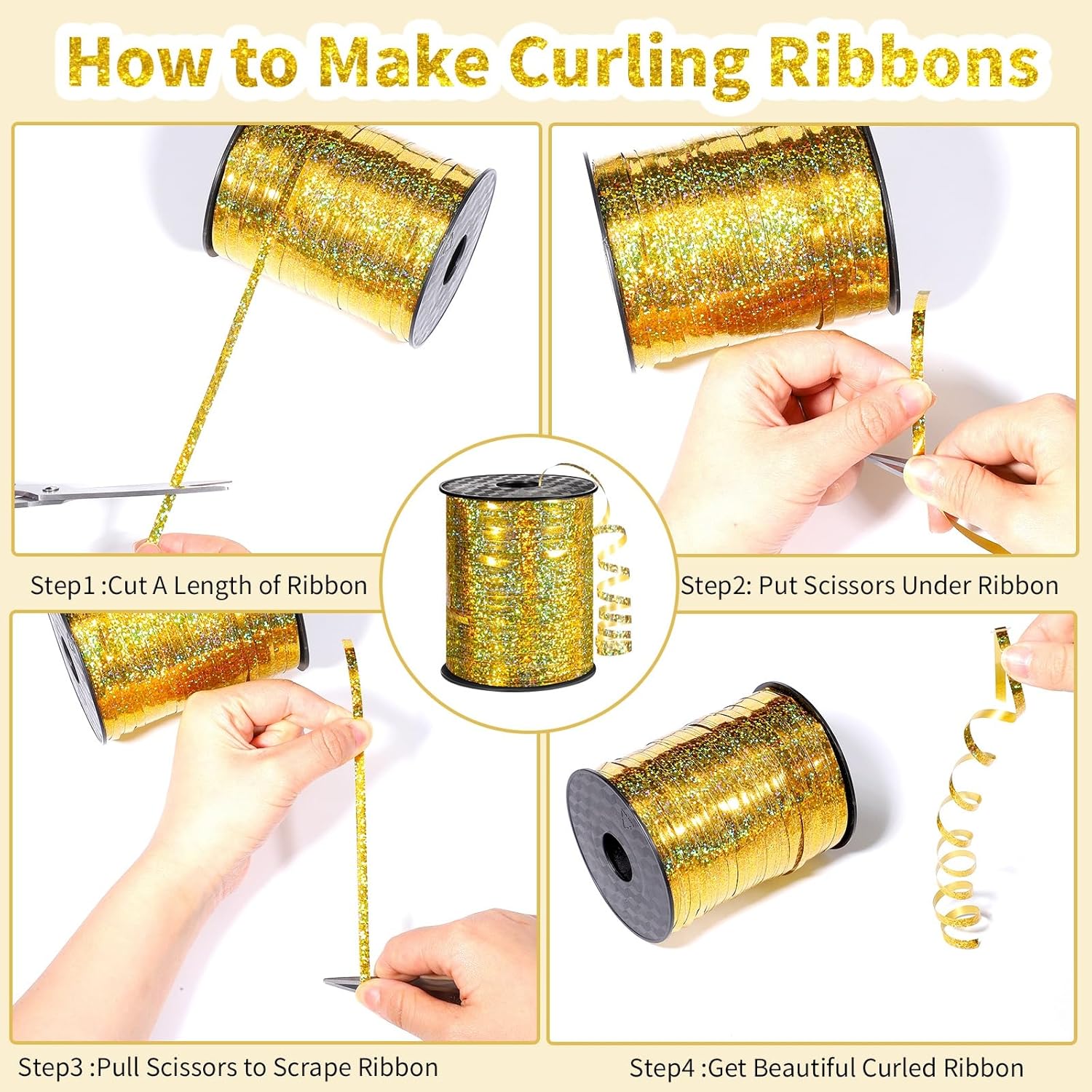 How to Make Curling Ribbons

Step1 :Cut A Length of Ribbon

Step2: Put Scissors Under Ribbon

Step3 :Pull Scissors to Scrape Ribbon

Step4 :Get Beautiful Curled Ribbon