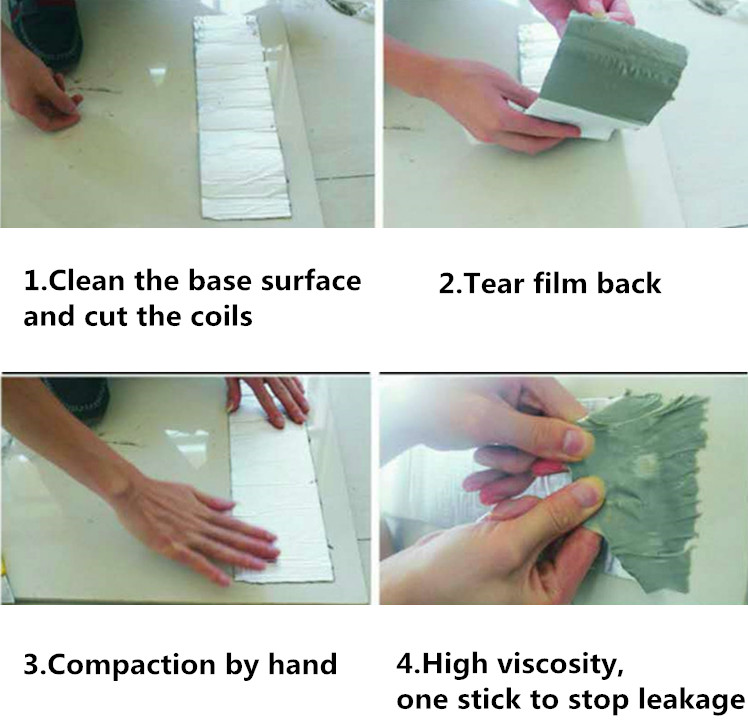 1.Clean the base surface and cut the coils

2.Tear film back

3.Compaction by hand

4.High viscosity, one stick to stop leakage