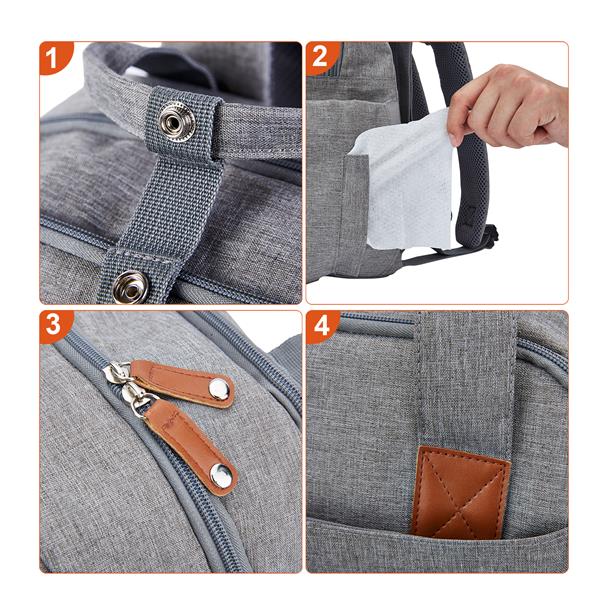 1

2

3

4