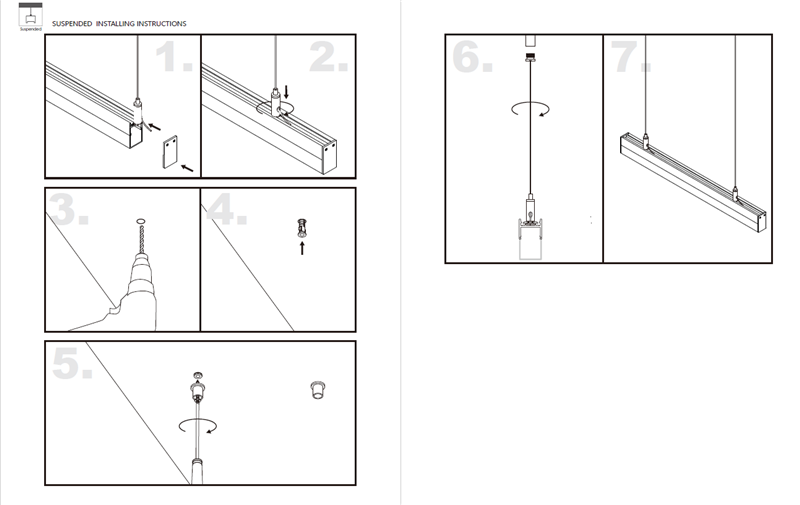 Suspended

SUSPENDED INSTALLING INSTRUCTIONS

1.

2.

3.

4.

5.

6.

7.