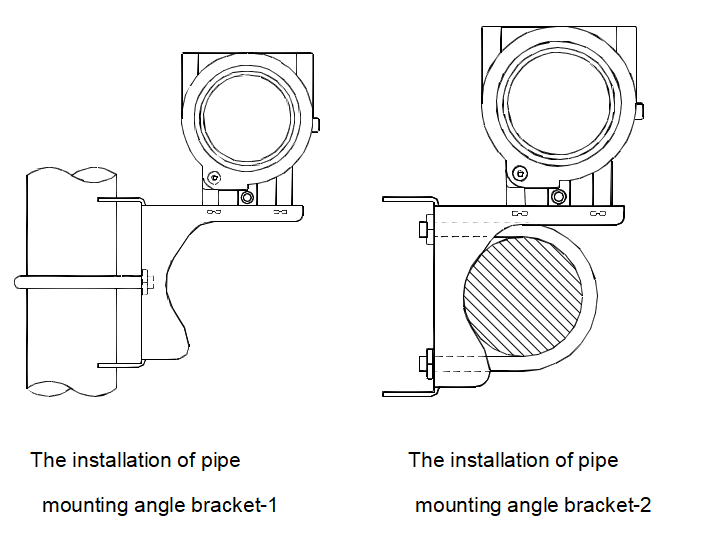 The installation of pipe mounting angle bracket-1

The installation of pipe mounting angle bracket-2