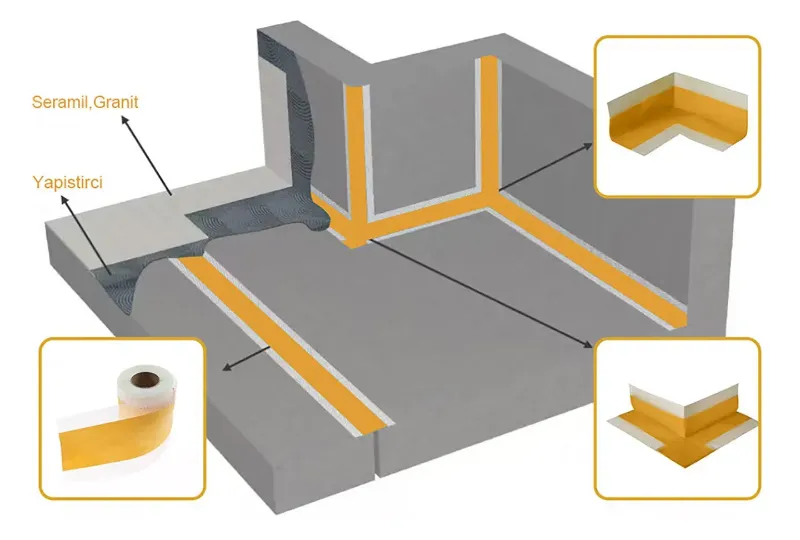 Seramil,Granit

Yapistirci