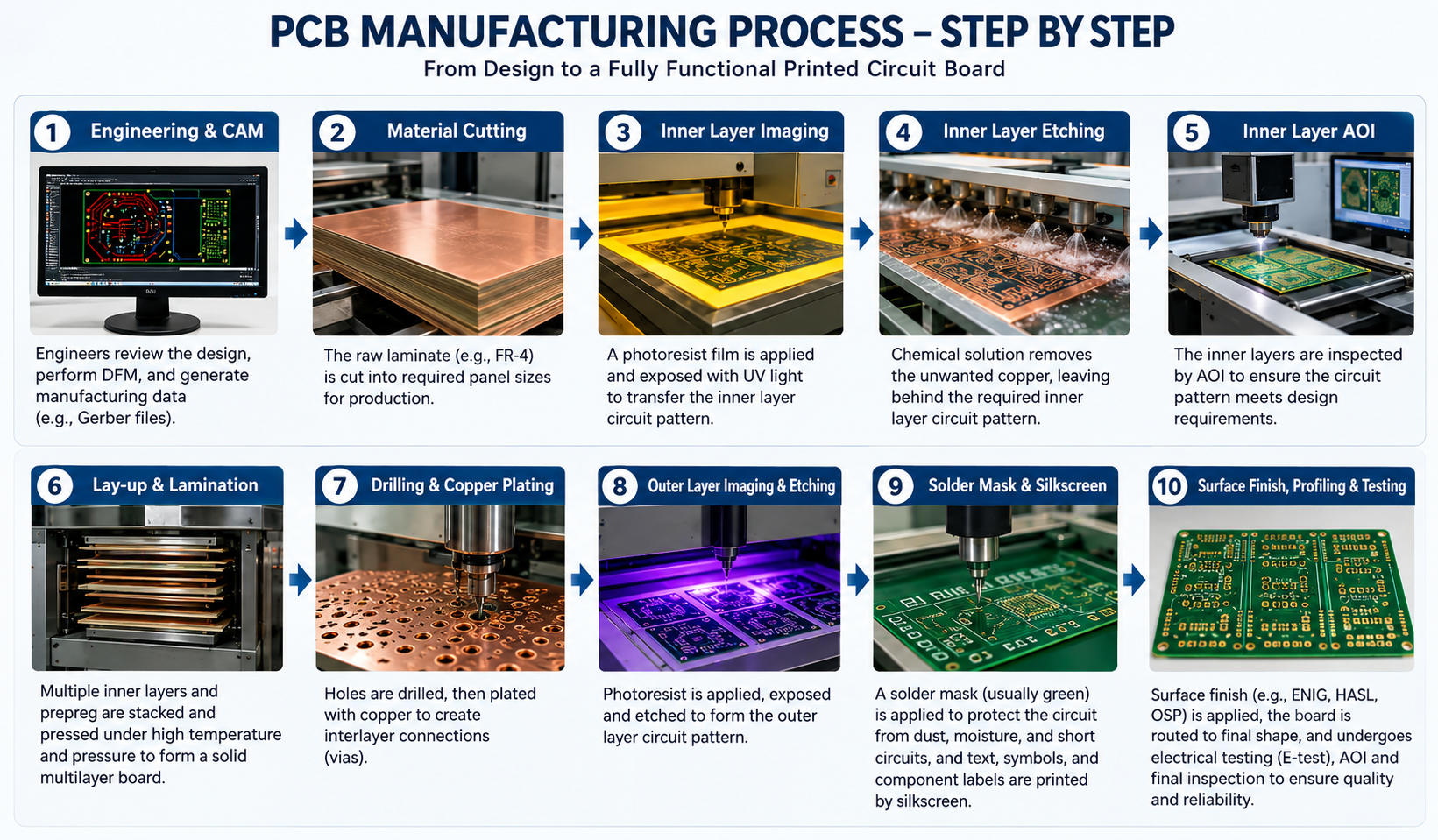 PCB MANUFACTURING PROCESS – STEP BY STEP

From Design to a Fully Functional Printed Circuit Board

1 Engineering & CAM

Engineers review the design, perform DFM, and generate manufacturing data (e.g., Gerber files).

2 Material Cutting

The raw laminate (e.g., FR-4) is cut into required panel sizes for production.

3 Inner Layer Imaging

A photoresist film is applied and exposed with UV light to transfer the inner layer circuit pattern.

4 Inner Layer Etching

Chemical solution removes the unwanted copper, leaving behind the required inner layer circuit pattern.

5 Inner Layer AOI

The inner layers are inspected by AOI to ensure the circuit pattern meets design requirements.

6 Lay-up & Lamination

Multiple inner layers and prepreg are stacked and pressed under high temperature and pressure to form a solid multilayer board.

7 Drilling & Copper Plating

Holes are drilled, then plated with copper to create interlayer connections (vias).

8 Outer Layer Imaging & Etching

Photoresist is applied, exposed and etched to form the outer layer circuit pattern.

9 Solder Mask & Silkscreen

A solder mask (usually green) is applied to protect the circuit from dust, moisture, and short circuits, and text, symbols, and component labels are printed by silkscreen.

10 Surface Finish, Profiling & Testing

Surface finish (e.g., ENIG, HASL, OSP) is applied, the board is routed to final shape, and undergoes electrical testing (E-test), AOI and final inspection to ensure quality and reliability.