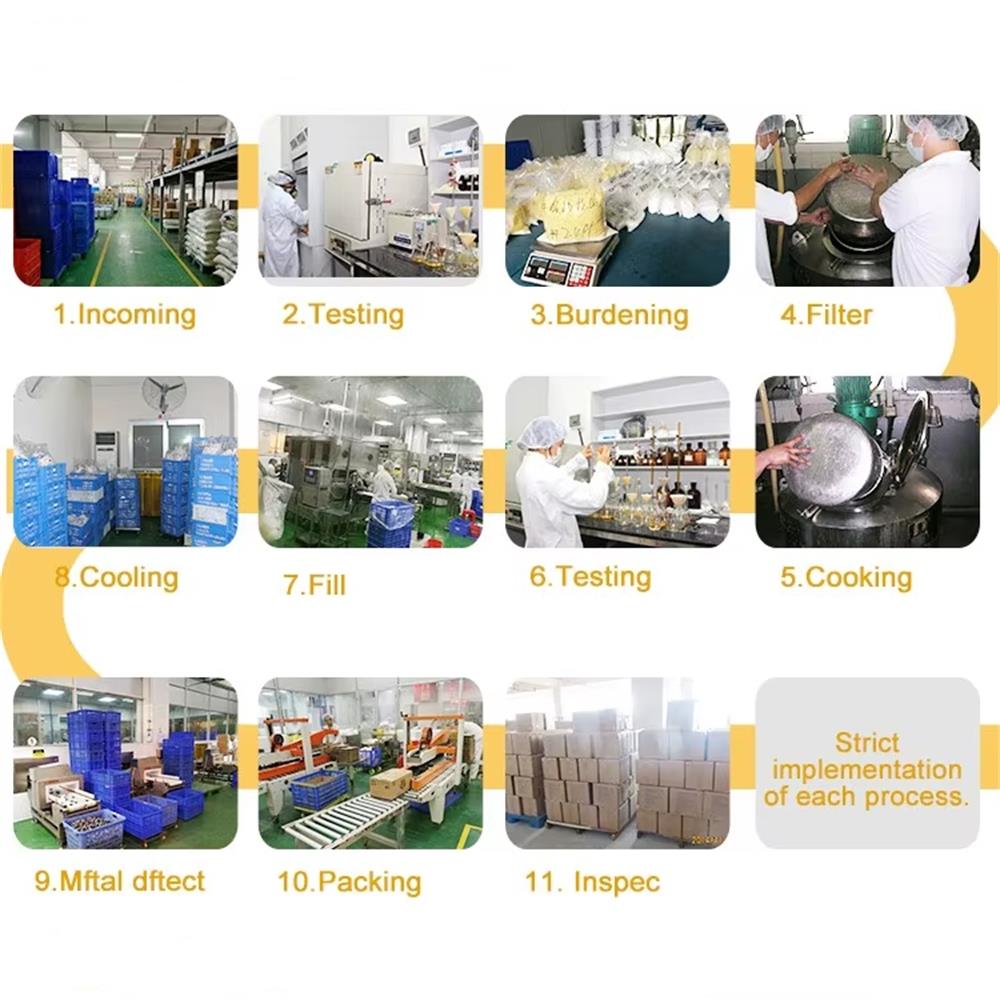 1.Incoming

2.Testing

3.Burdening

4.Filter

8.Cooling

7.Fill

6.Testing

5.Cooking

9.Mftal dftect

10.Packing

11. Inspec

Strict implementation of each process.