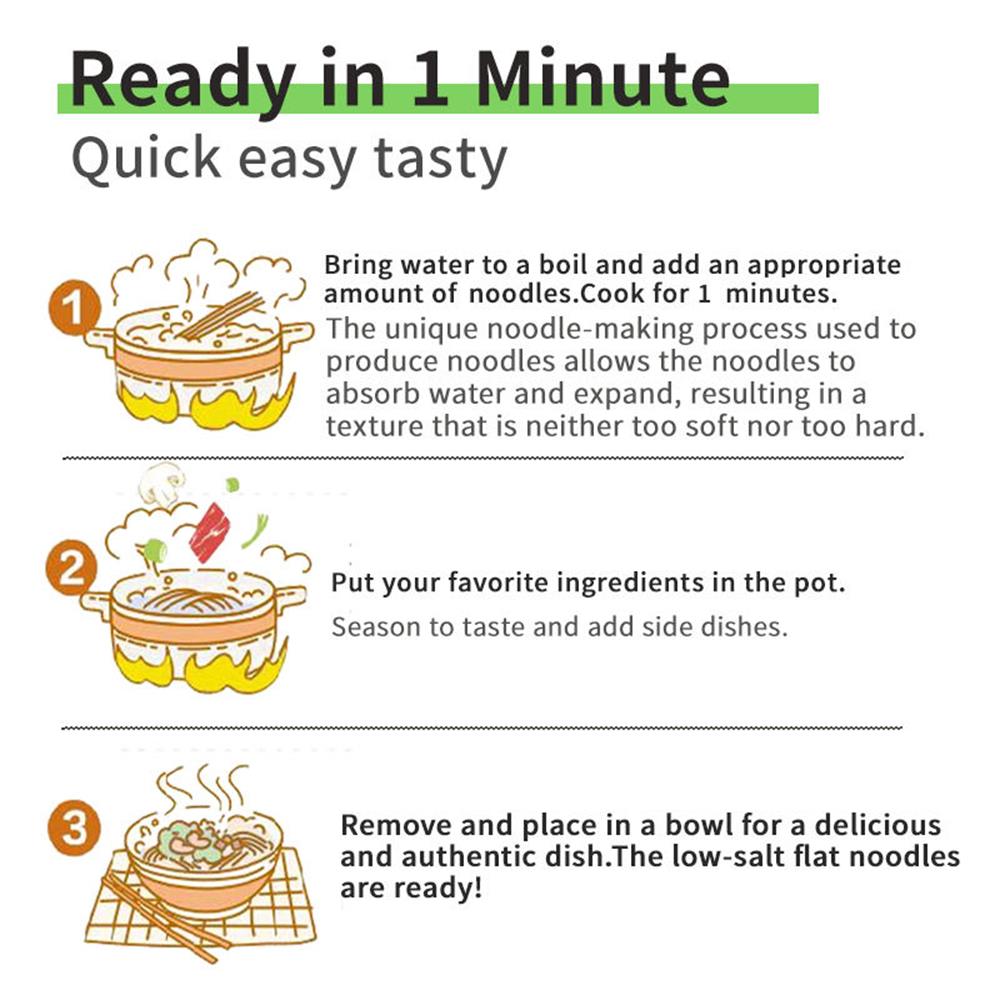 Ready in 1 Minute
Quick easy tasty

1
Bring water to a boil and add an appropriate amount of noodles.Cook for 1 minutes.
The unique noodle-making process used to produce noodles allows the noodles to absorb water and expand, resulting in a texture that is neither too soft nor too hard.

2
Put your favorite ingredients in the pot.
Season to taste and add side dishes.

3
Remove and place in a bowl for a delicious and authentic dish.The low-salt flat noodles are ready!