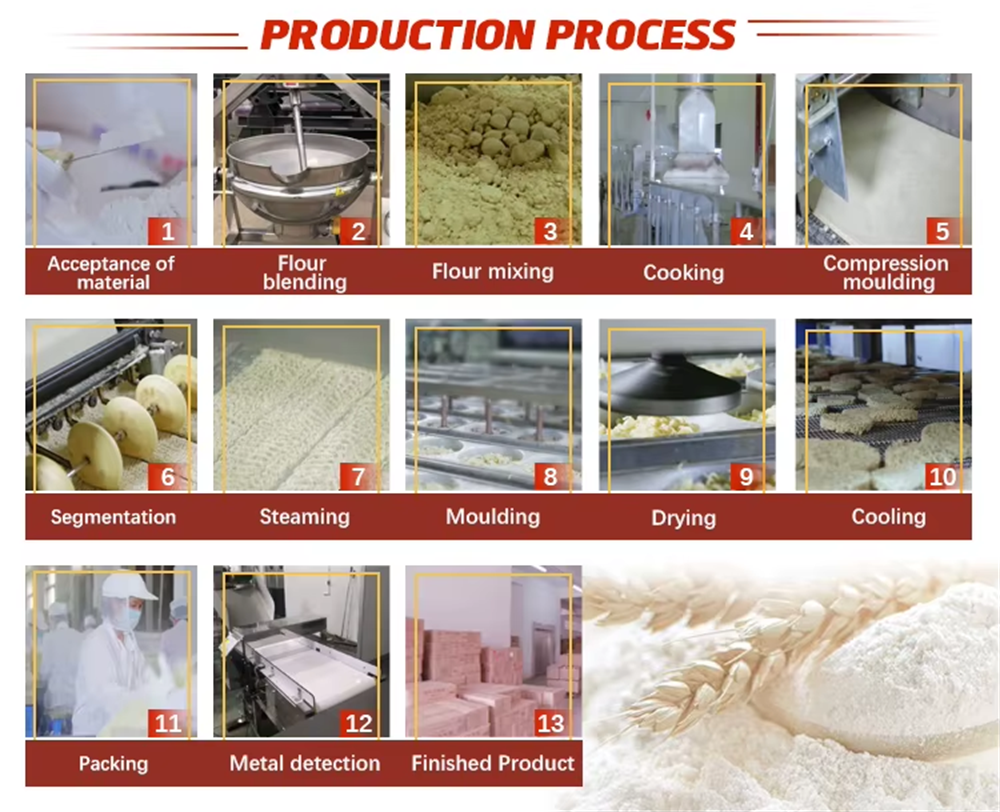 PRODUCTION PROCESS

1 Acceptance of material

2 Flour blending

3 Flour mixing

4 Cooking

5 Compression moulding

6 Segmentation

7 Steaming

8 Moulding

9 Drying

10 Cooling

11 Packing

12 Metal detection

13 Finished Product