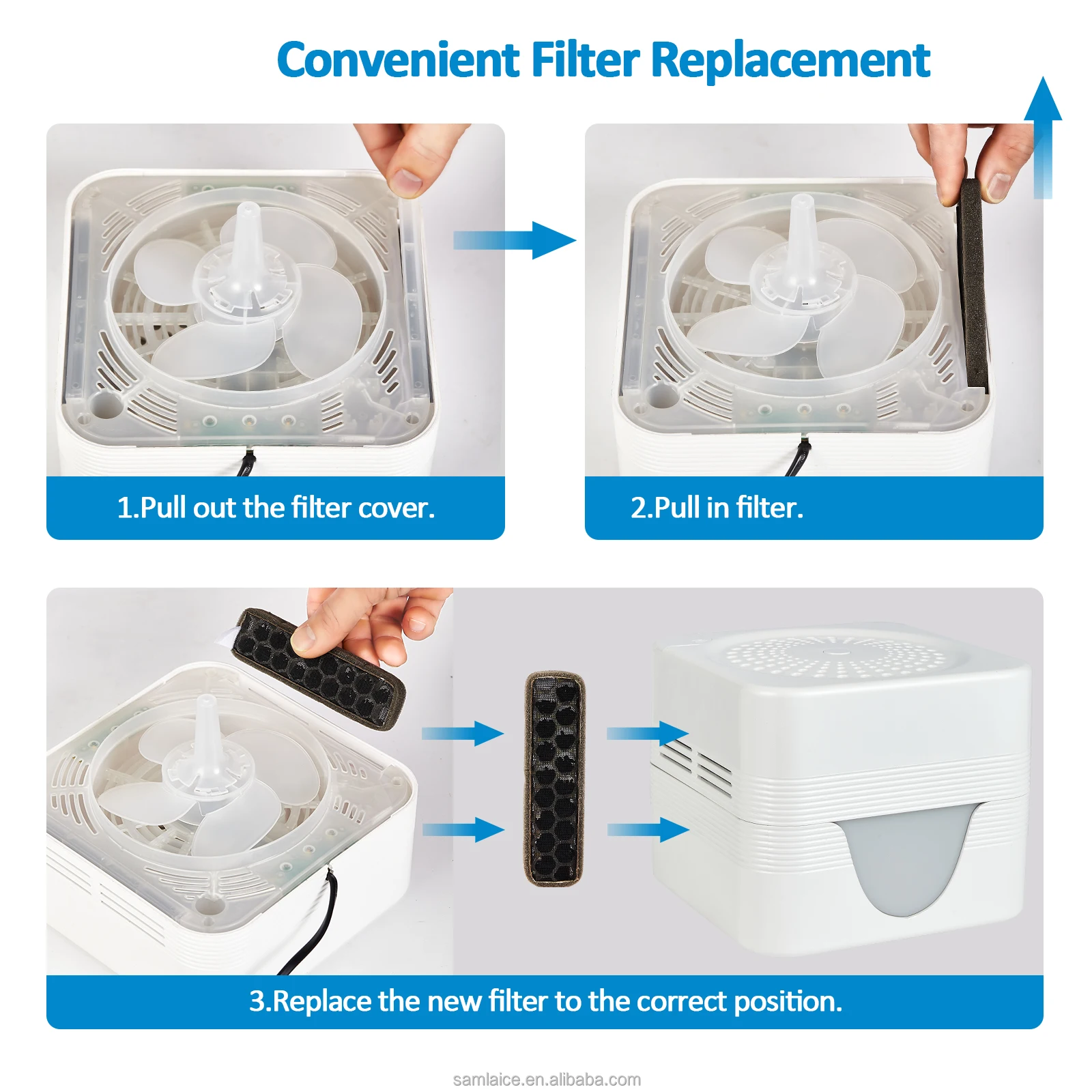 Convenient Filter Replacement

1.Pull out the filter cover.

2.Pull in filter.

3.Replace the new filter to the correct position.

samlaice.en.alibaba.com