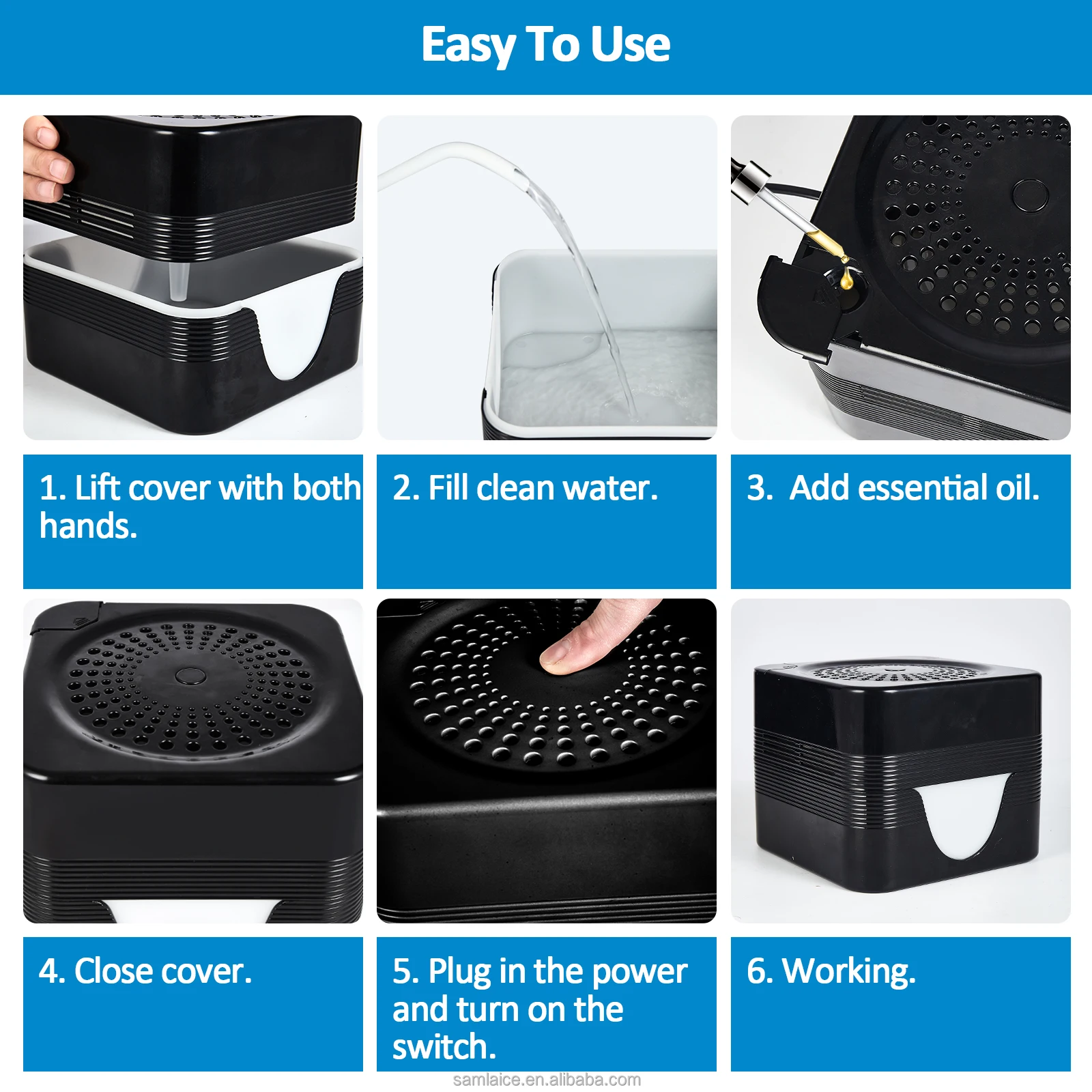 Easy To Use

1. Lift cover with both hands.

2. Fill clean water.

3. Add essential oil.

4. Close cover.

5. Plug in the power and turn on the switch.

6. Working.

samlaice.en.alibaba.com