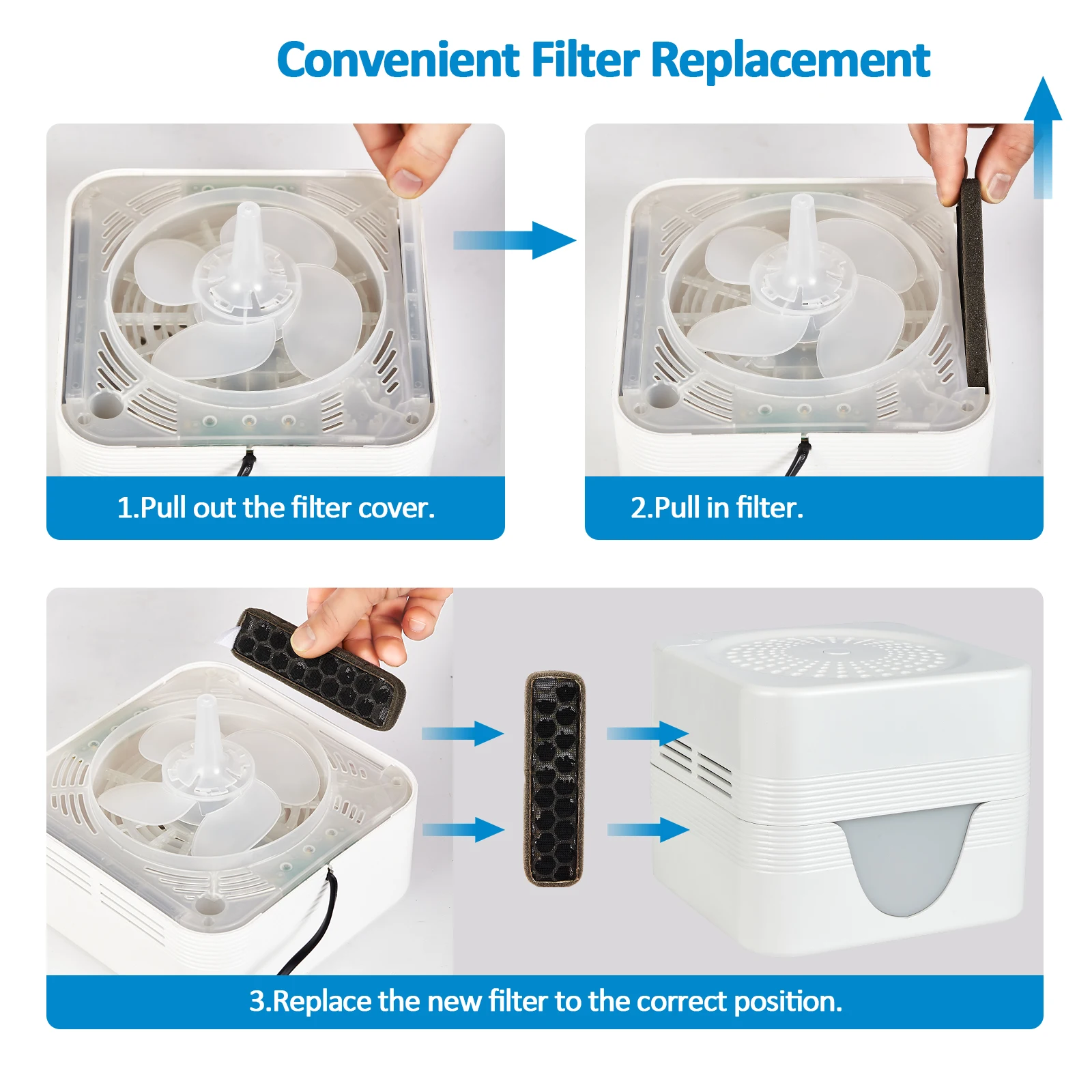 Convenient Filter Replacement

1.Pull out the filter cover.

2.Pull in filter.

3.Replace the new filter to the correct position.