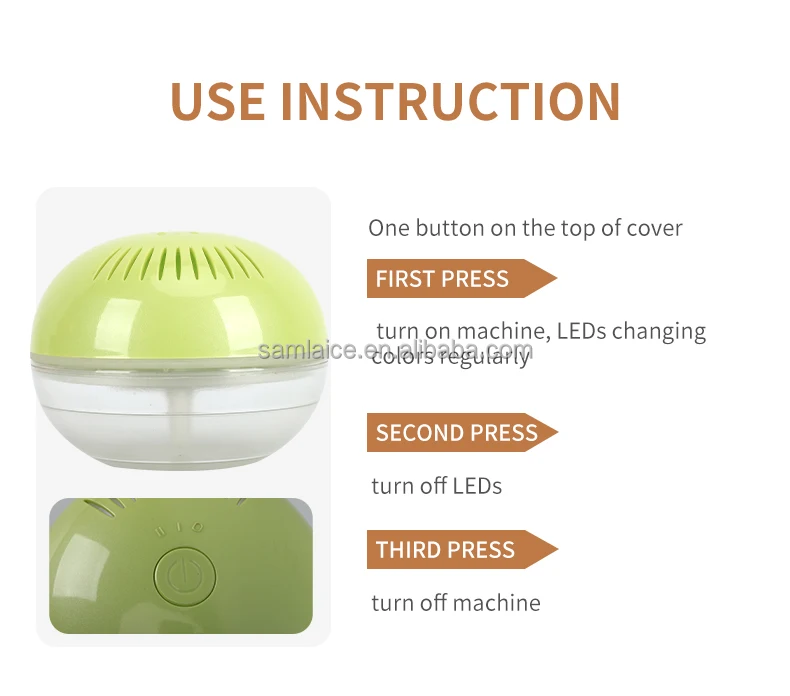 USE INSTRUCTION

One button on the top of cover

FIRST PRESS

turn on machine, LEDs changing colors regularly

samlaice.en.alibaba.com

SECOND PRESS

turn off LEDs

THIRD PRESS

turn off machine