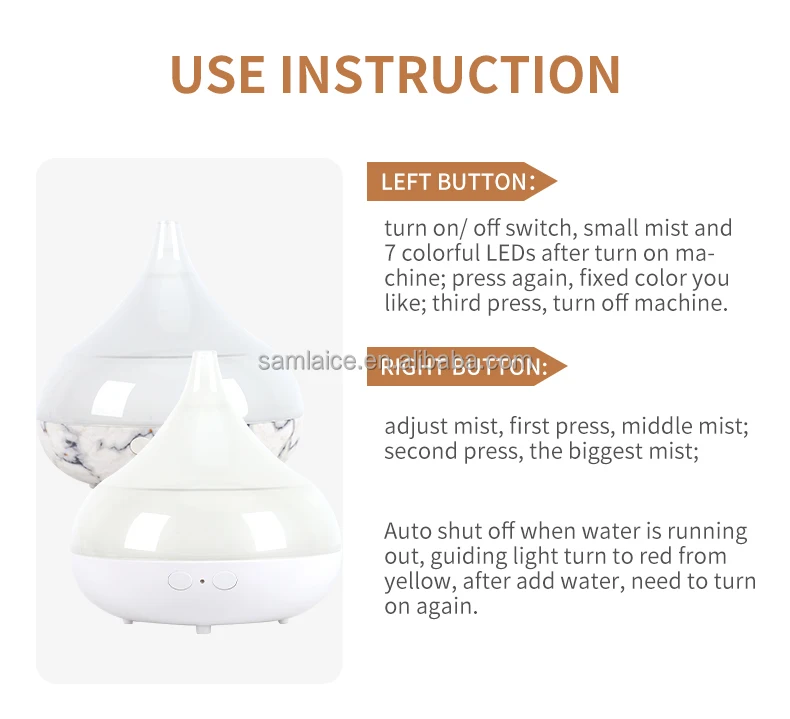 USE INSTRUCTION

LEFT BUTTON:

turn on/ off switch, small mist and 7 colorful LEDs after turn on machine; press again, fixed color you like; third press, turn off machine.

samlaice.en.alibaba.com

RIGHT BUTTON:

adjust mist, first press, middle mist; second press, the biggest mist;

Auto shut off when water is running out, guiding light turn to red from yellow, after add water, need to turn on again.