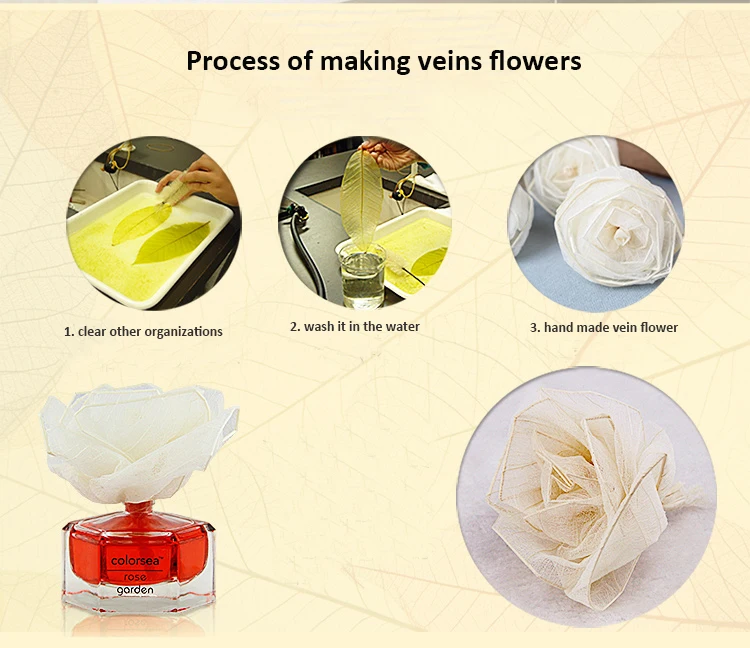 Process of making veins flowers

1. clear other organizations

2. wash it in the water

3. hand made vein flower

colorsea™
rose
garden