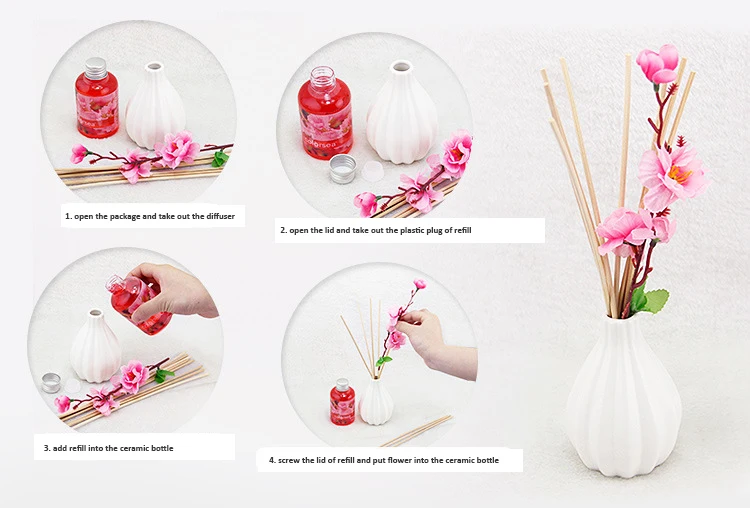 1. open the package and take out the diffuser

2. open the lid and take out the plastic plug of refill

3. add refill into the ceramic bottle

4. screw the lid of refill and put flower into the ceramic bottle