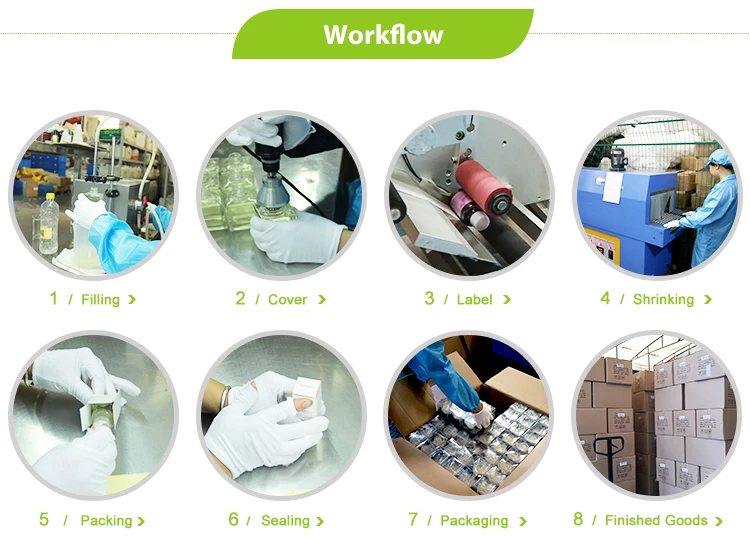 Workflow

1 / Filling >

2 / Cover >

3 / Label >

4 / Shrinking >

5 / Packing >

6 / Sealing >

7 / Packaging >

8 / Finished Goods >