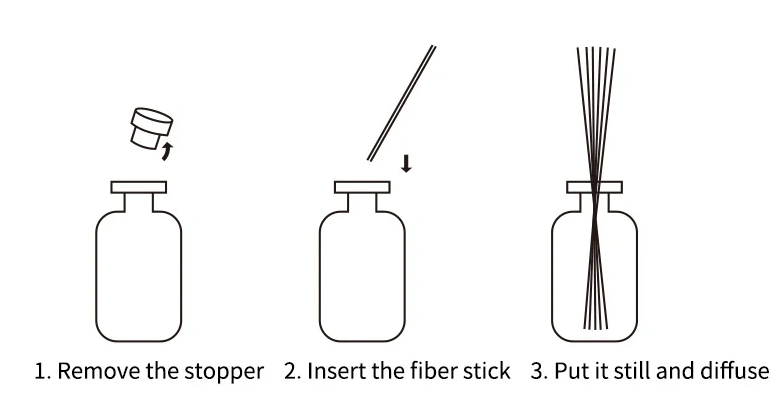 1. Remove the stopper

2. Insert the fiber stick

3. Put it still and diffuse