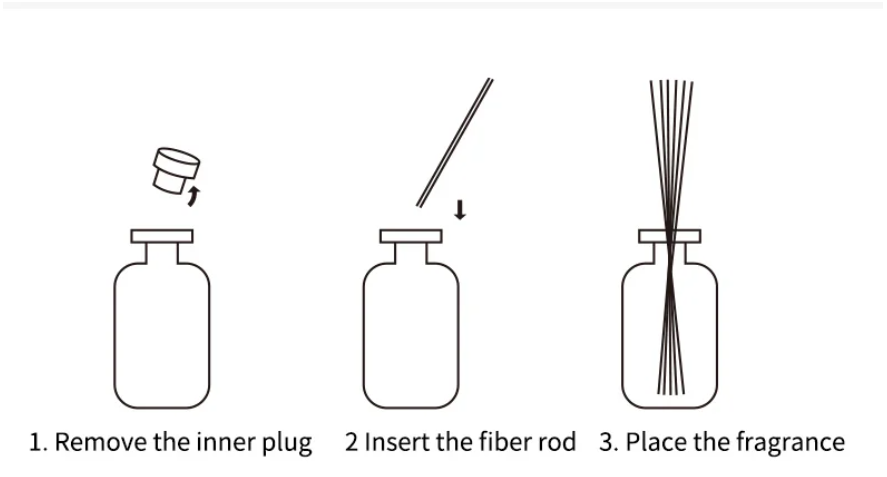 1. Remove the inner plug

2 Insert the fiber rod

3. Place the fragrance