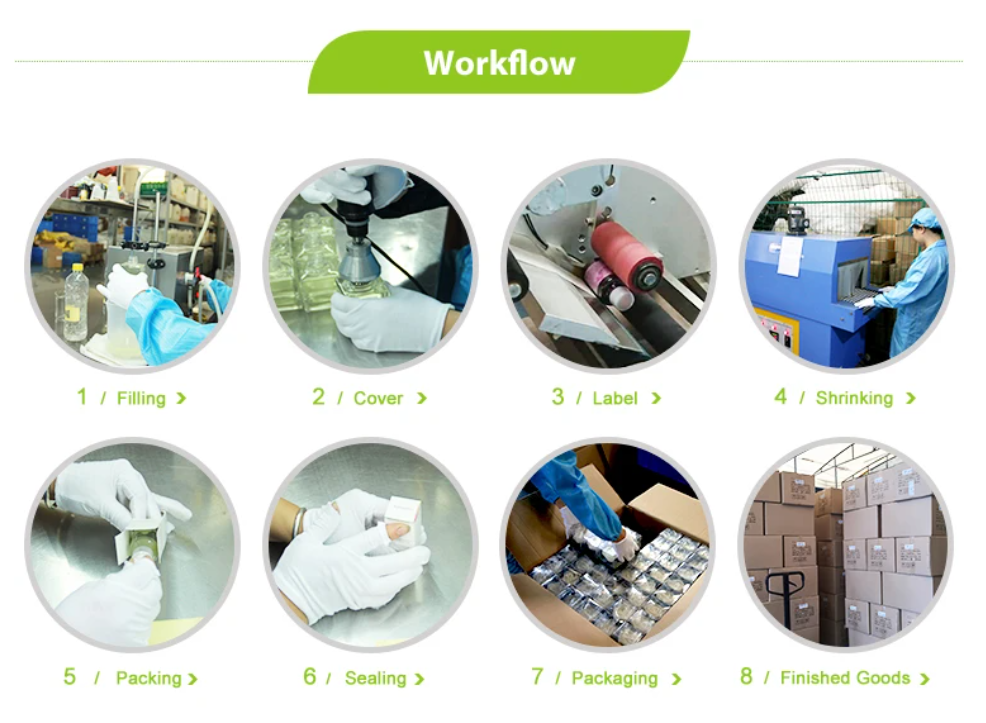 Workflow

1 / Filling >

2 / Cover >

3 / Label >

4 / Shrinking >

5 / Packing >

6 / Sealing >

7 / Packaging >

8 / Finished Goods >