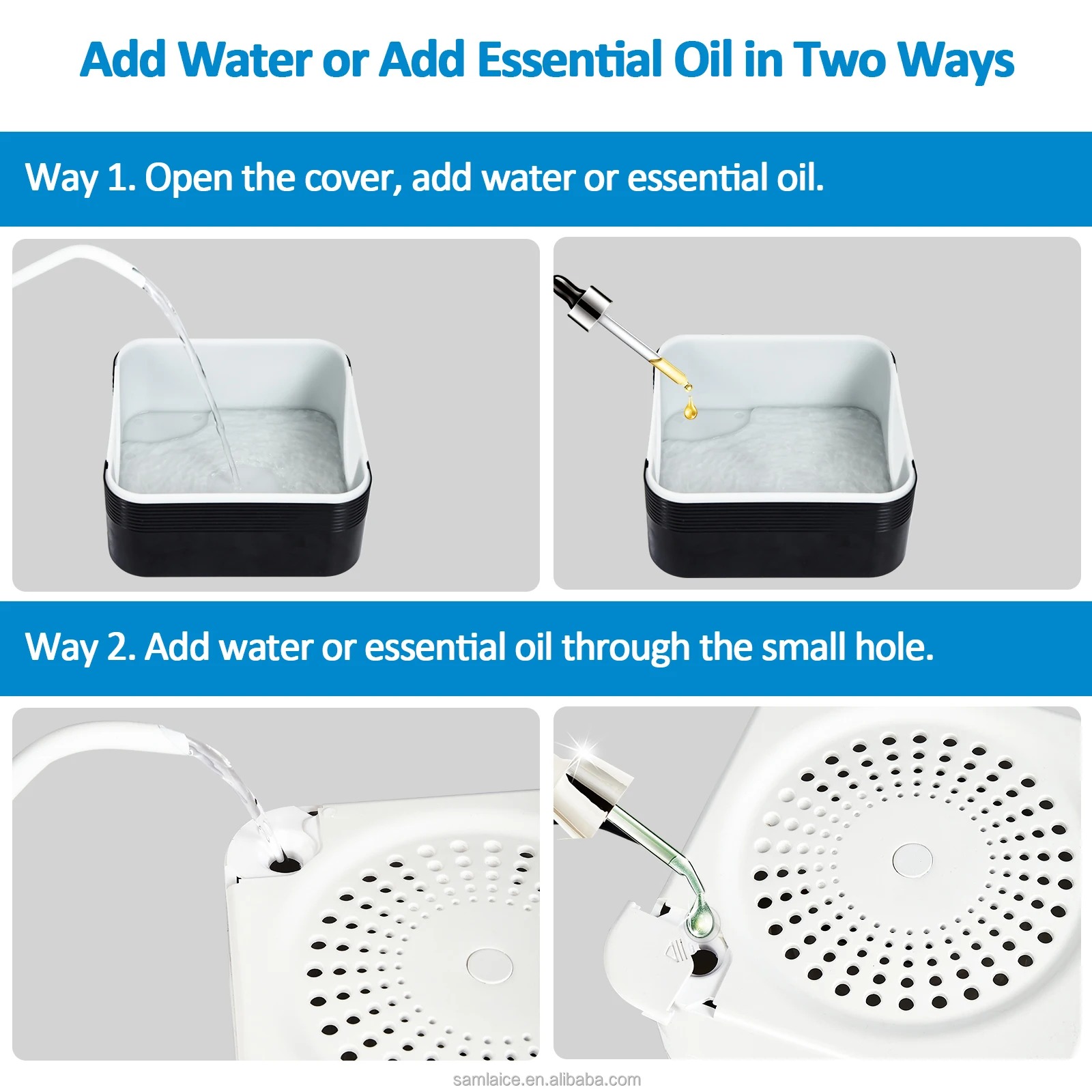 Add Water or Add Essential Oil in Two Ways

Way 1. Open the cover, add water or essential oil.

Way 2. Add water or essential oil through the small hole.

samlaice.en.alibaba.com