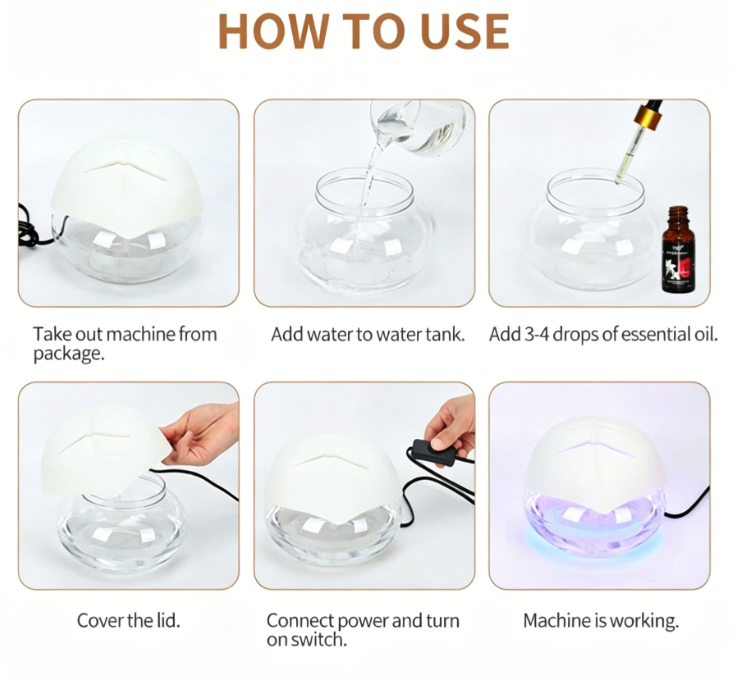 HOW TO USE

Take out machine from package.

Add water to water tank.

Add 3-4 drops of essential oil.

Cover the lid.

Connect power and turn on switch.

Machine is working.