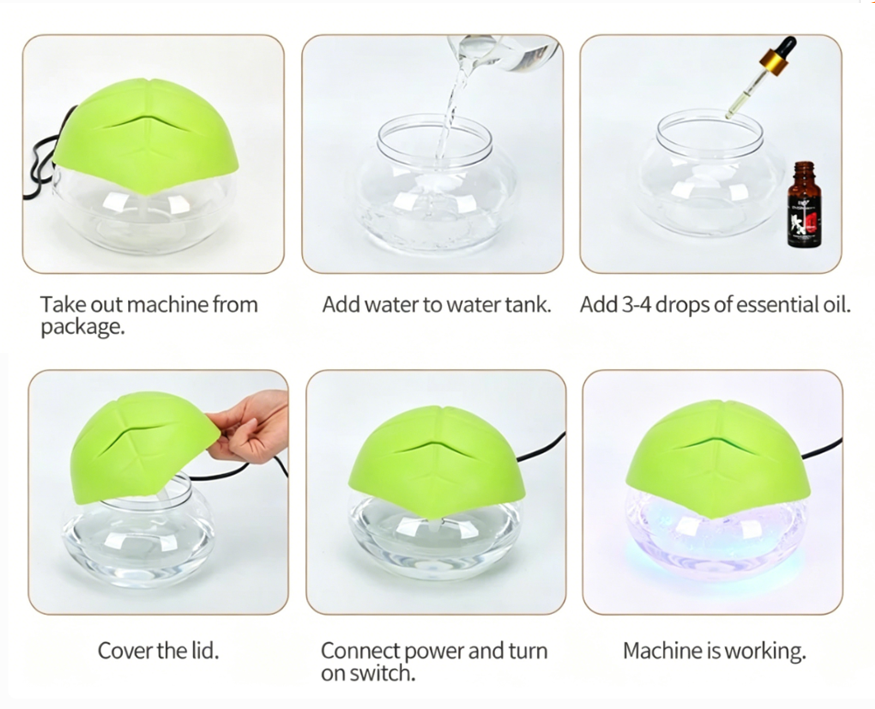 Take out machine from package.

Add water to water tank.

Add 3-4 drops of essential oil.

Cover the lid.

Connect power and turn on switch.

Machine is working.