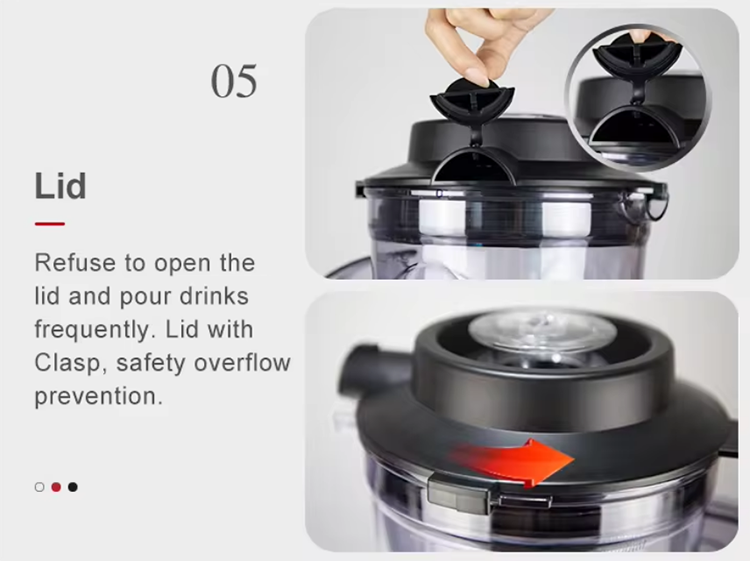 05

Lid

Refuse to open the lid and pour drinks frequently. Lid with Clasp, safety overflow prevention.