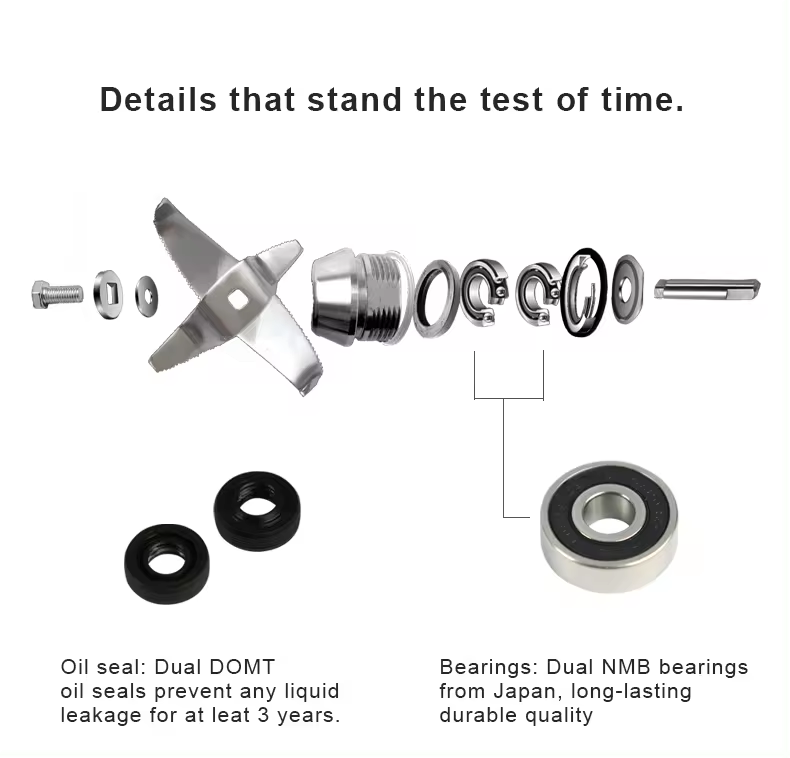 Details that stand the test of time.

Oil seal: Dual DOMT oil seals prevent any liquid leakage for at leat 3 years.

Bearings: Dual NMB bearings from Japan, long-lasting durable quality