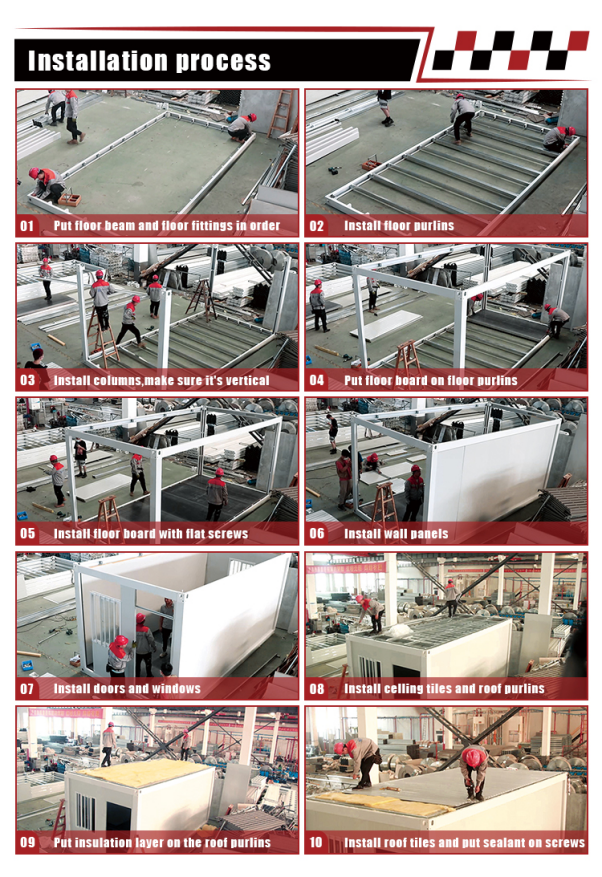 Installation process

01 Put floor beam and floor fittings in order

02 Install floor purlins

03 Install columns,make sure it's vertical

04 Put floor board on floor purlins

05 Install floor board with flat screws

06 Install wall panels

07 Install doors and windows

08 Install ceiling tiles and roof purlins

09 Put insulation layer on the roof purlins

10 Install roof tiles and put sealant on screws