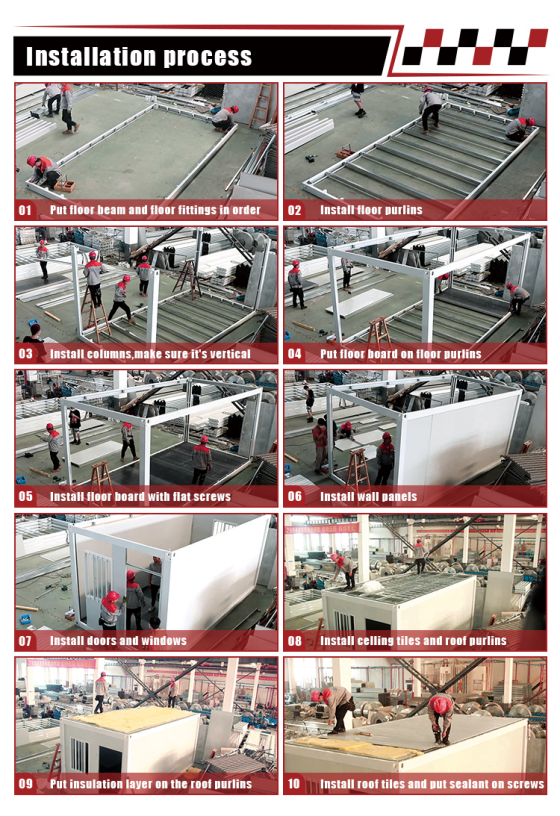 Installation process

01 Put floor beam and floor fittings in order

02 Install floor purlins

03 Install columns,make sure it's vertical

04 Put floor board on floor purlins

05 Install floor board with flat screws

06 Install wall panels

07 Install doors and windows

08 Install ceiling tiles and roof purlins

09 Put insulation layer on the roof purlins

10 Install roof tiles and put sealant on screws