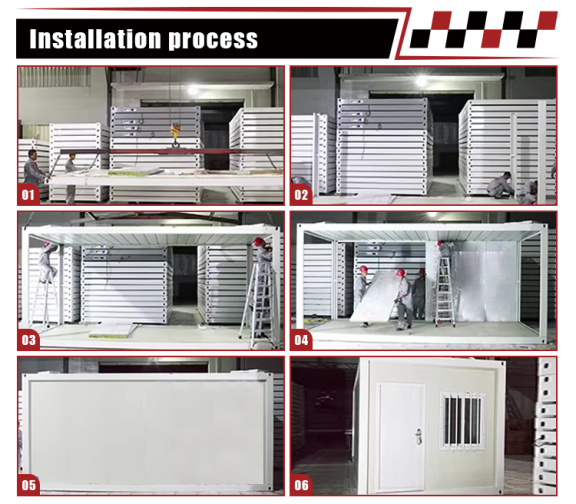 Installation process

01

02

03

04

05

06