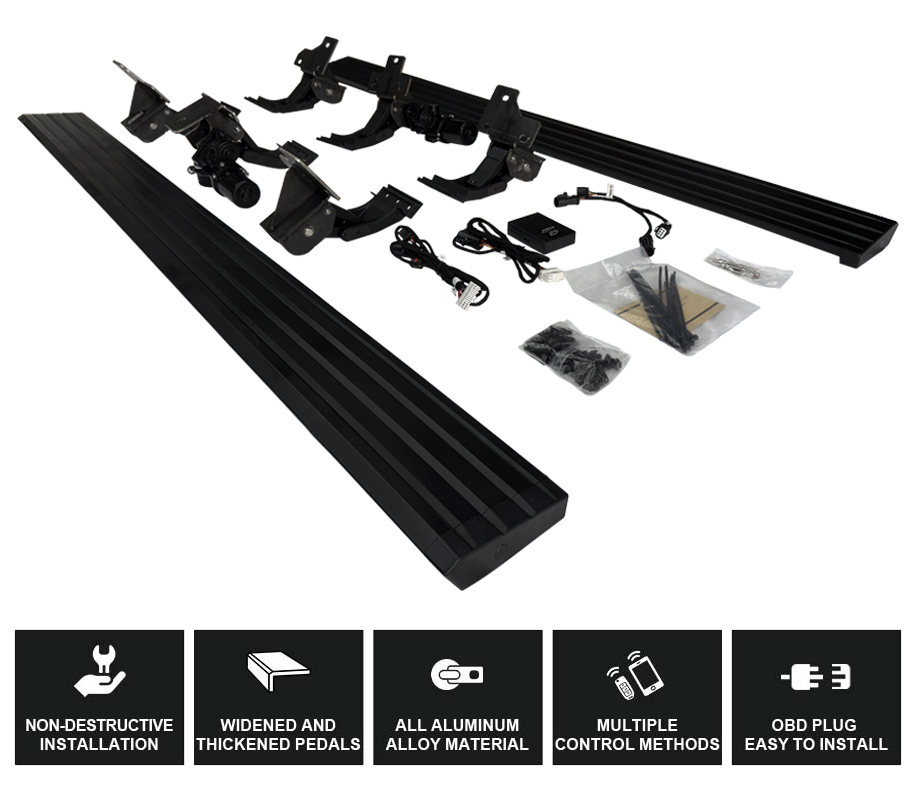 NON-DESTRUCTIVE INSTALLATION

WIDENED AND THICKENED PEDALS

ALL ALUMINUM ALLOY MATERIAL

MULTIPLE CONTROL METHODS

OBD PLUG EASY TO INSTALL