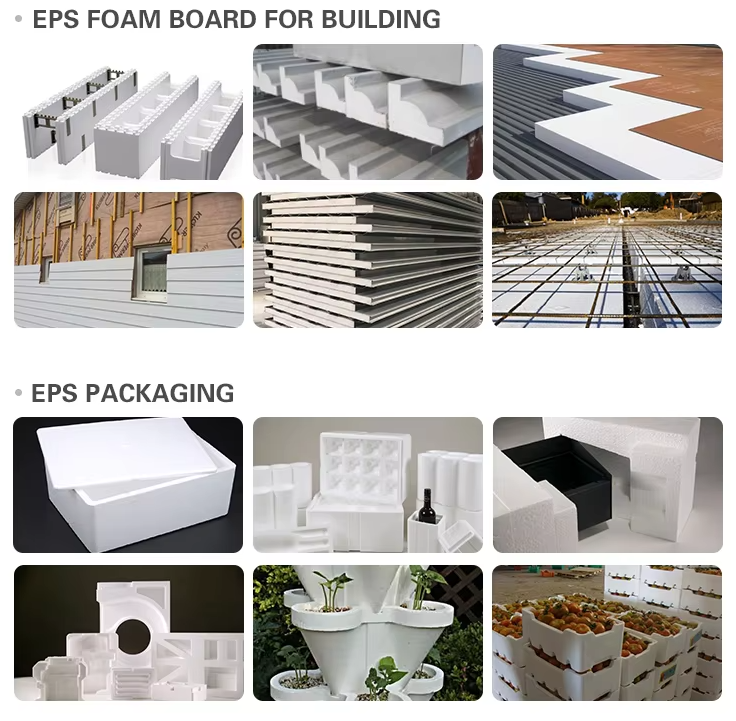 • EPS FOAM BOARD FOR BUILDING

• EPS PACKAGING