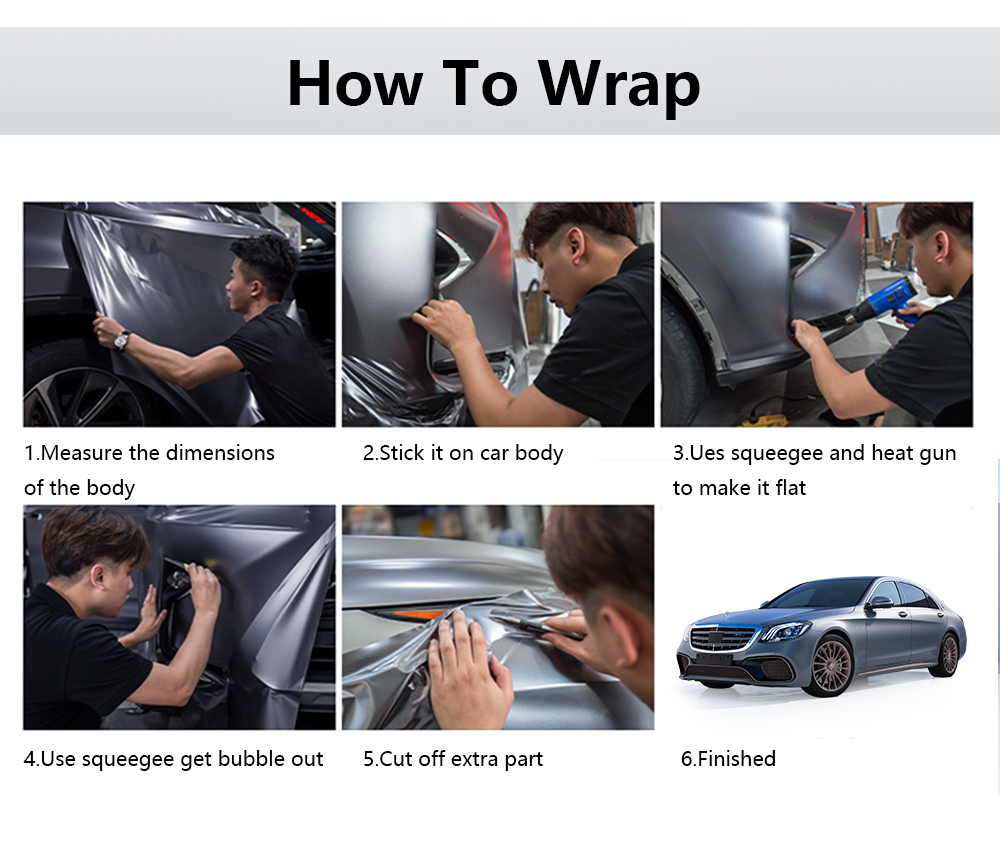 How To Wrap

1.Measure the dimensions of the body

2.Stick it on car body

3.Ues squeegee and heat gun to make it flat

4.Use squeegee get bubble out

5.Cut off extra part

6.Finished