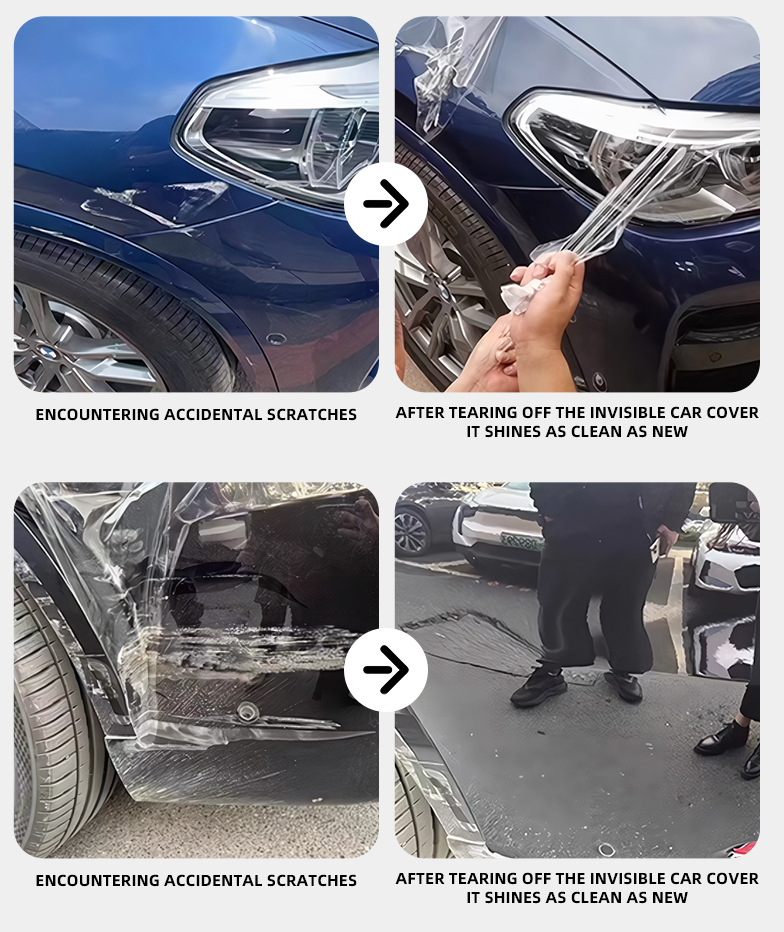 ENCOUNTERING ACCIDENTAL SCRATCHES

AFTER TEARING OFF THE INVISIBLE CAR COVER IT SHINES AS CLEAN AS NEW

ENCOUNTERING ACCIDENTAL SCRATCHES

AFTER TEARING OFF THE INVISIBLE CAR COVER IT SHINES AS CLEAN AS NEW