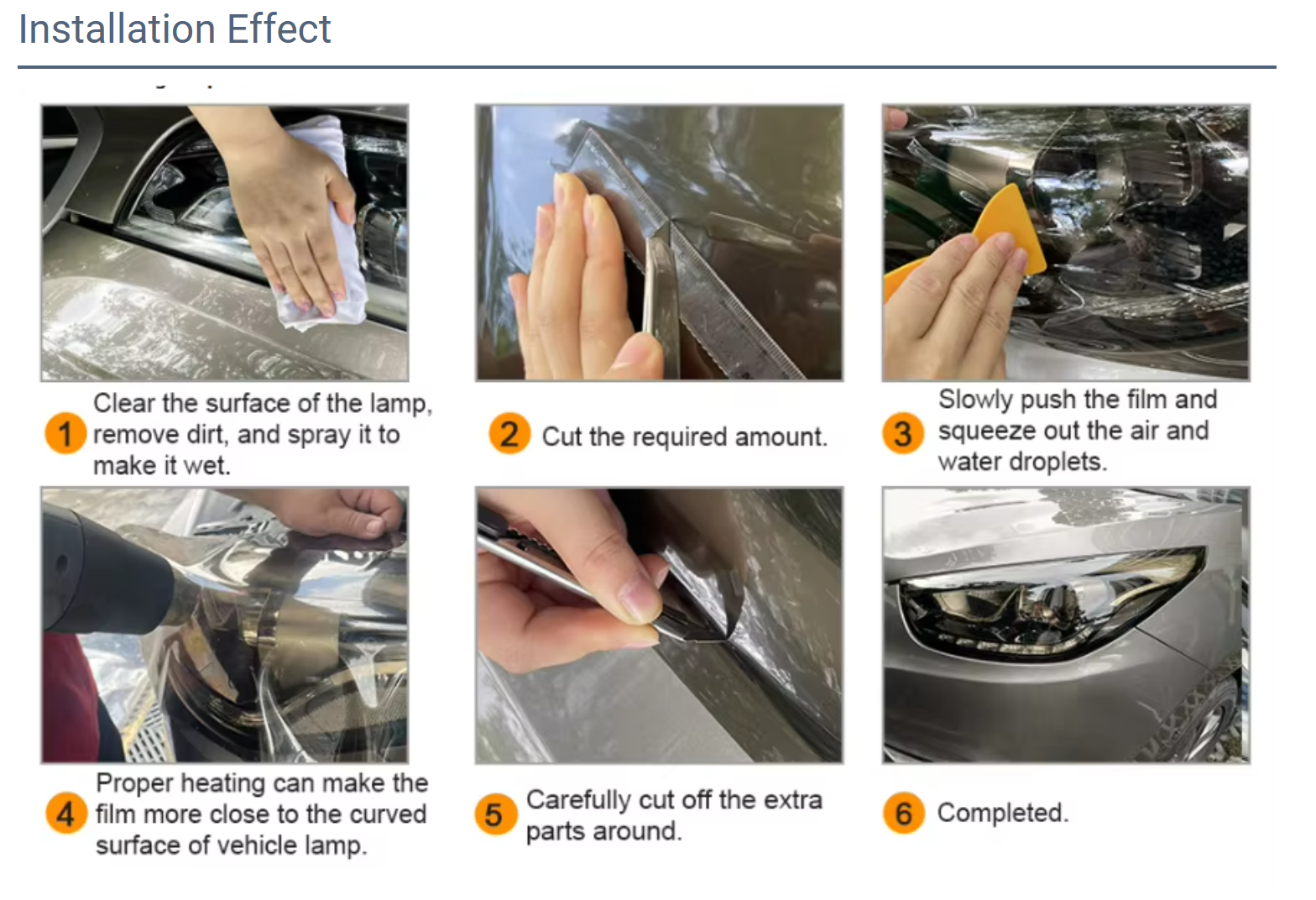 Installation Effect

1 Clear the surface of the lamp, remove dirt, and spray it to make it wet.

2 Cut the required amount.

3 Slowly push the film and squeeze out the air and water droplets.

4 Proper heating can make the film more close to the curved surface of vehicle lamp.

5 Carefully cut off the extra parts around.

6 Completed.