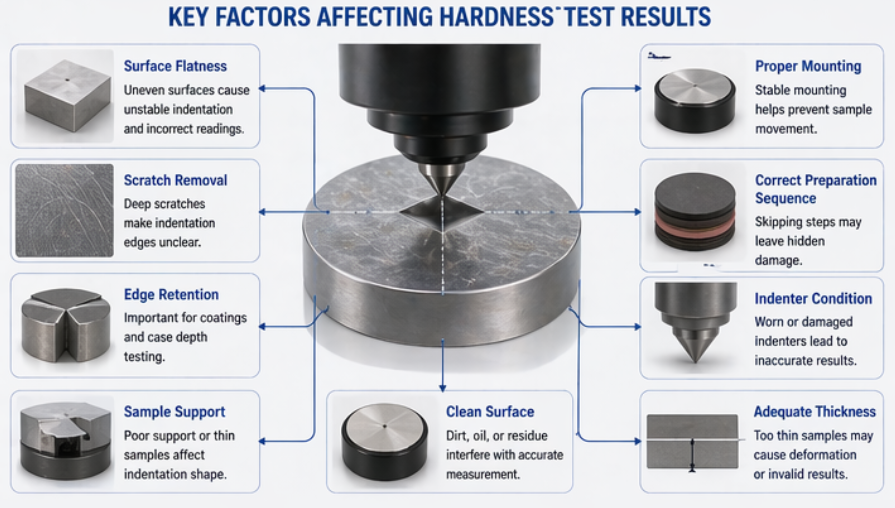 KEY FACTORS AFFECTING HARDNESS TEST RESULTS

Surface Flatness
Uneven surfaces cause unstable indentation and incorrect readings.

Scratch Removal
Deep scratches make indentation edges unclear.

Edge Retention
Important for coatings and case depth testing.

Sample Support
Poor support or thin samples affect indentation shape.

Clean Surface
Dirt, oil, or residue interfere with accurate measurement.

Proper Mounting
Stable mounting helps prevent sample movement.

Correct Preparation Sequence
Skipping steps may leave hidden damage.

Indenter Condition
Worn or damaged indenters lead to inaccurate results.

Adequate Thickness
Too thin samples may cause deformation or invalid results.