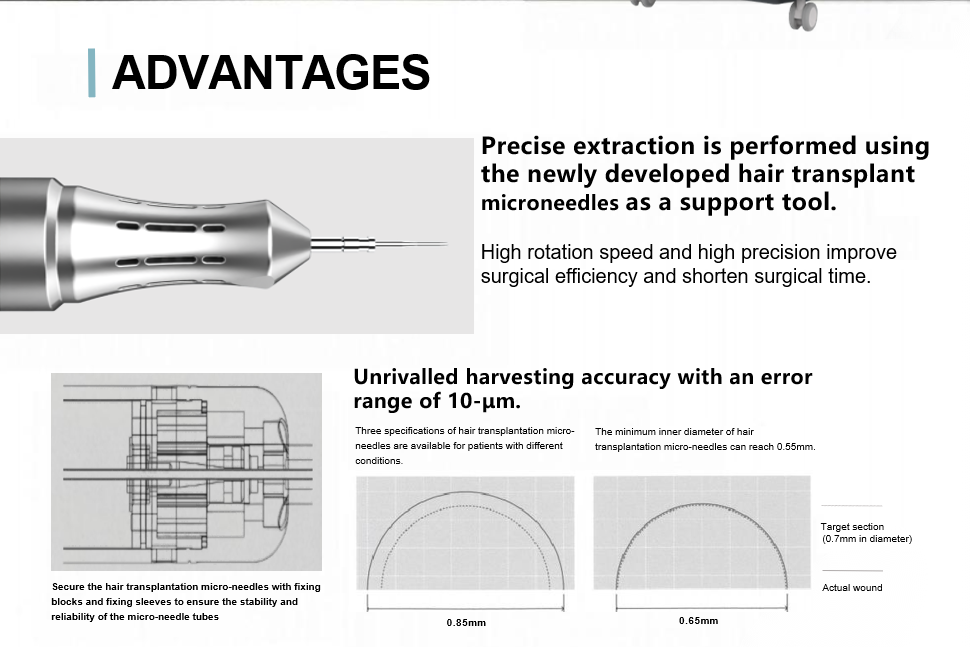 ADVANTAGES

Precise extraction is performed using the newly developed hair transplant microneedles as a support tool.

High rotation speed and high precision improve surgical efficiency and shorten surgical time.

Unrivalled harvesting accuracy with an error range of 10-µm.

Three specifications of hair transplantation micro-needles are available for patients with different conditions.

The minimum inner diameter of hair transplantation micro-needles can reach 0.55mm.

Secure the hair transplantation micro-needles with fixing blocks and fixing sleeves to ensure the stability and reliability of the micro-needle tubes

0.85mm

0.65mm

Target section (0.7mm in diameter)

Actual wound