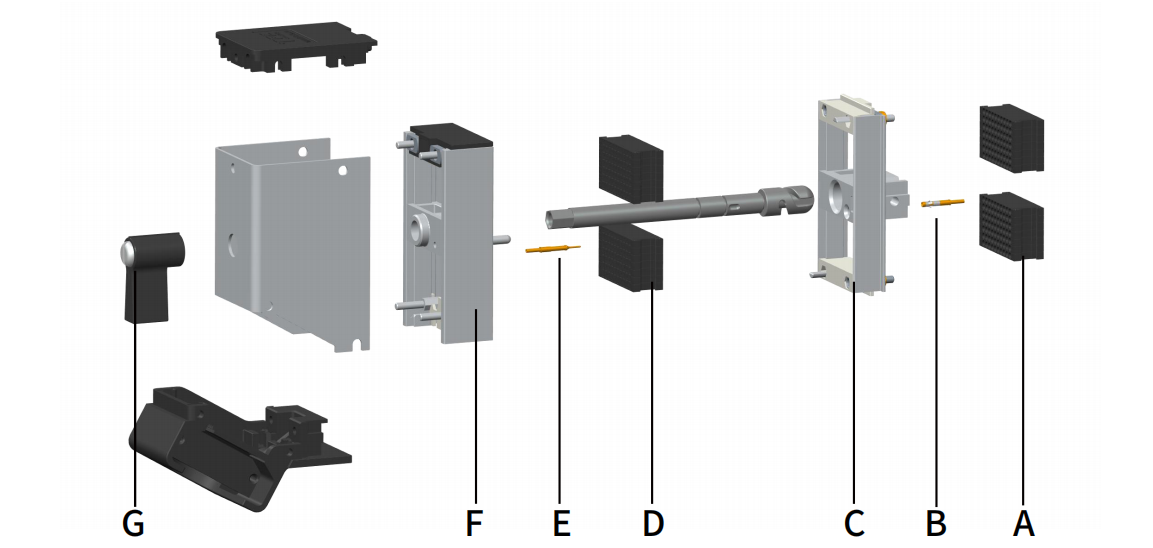 G F E D C B A