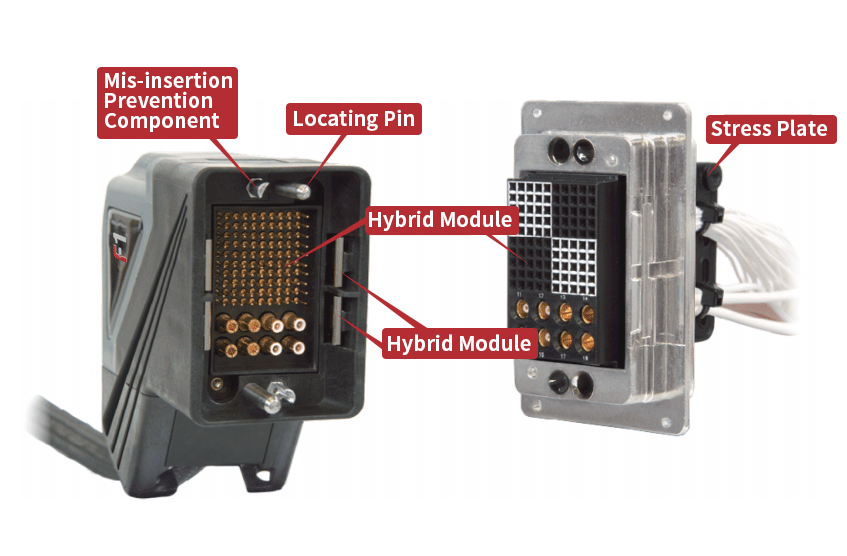 Mis-insertion Prevention Component

Locating Pin

Stress Plate

Hybrid Module

Hybrid Module

11 12 13 14

16 17 18