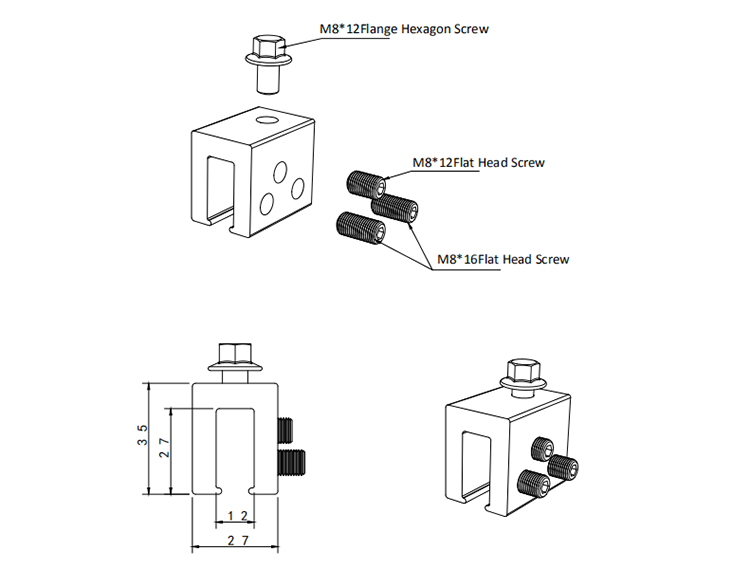 M8*12Flange Hexagon Screw

M8*12Flat Head Screw

M8*16Flat Head Screw

35

27

12

27