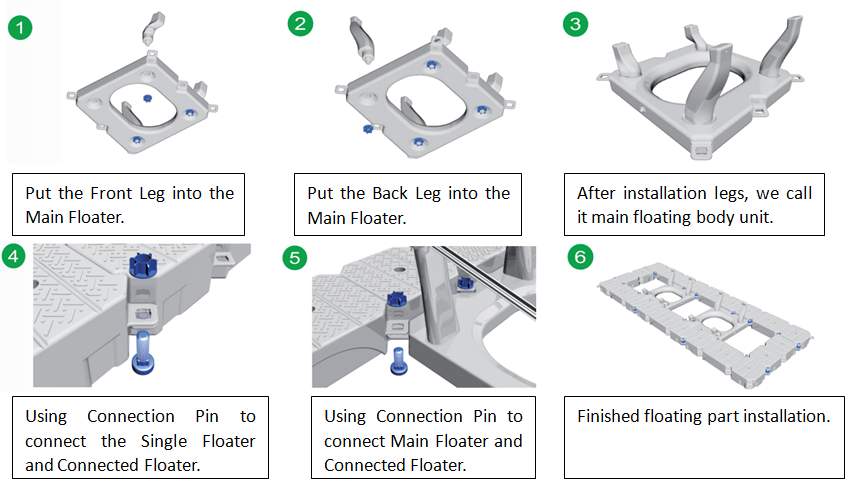 1

Put the Front Leg into the Main Floater.

2

Put the Back Leg into the Main Floater.

3

After installation legs, we call it main floating body unit.

4

Using Connection Pin to connect the Single Floater and Connected Floater.

5

Using Connection Pin to connect Main Floater and Connected Floater.

6

Finished floating part installation.