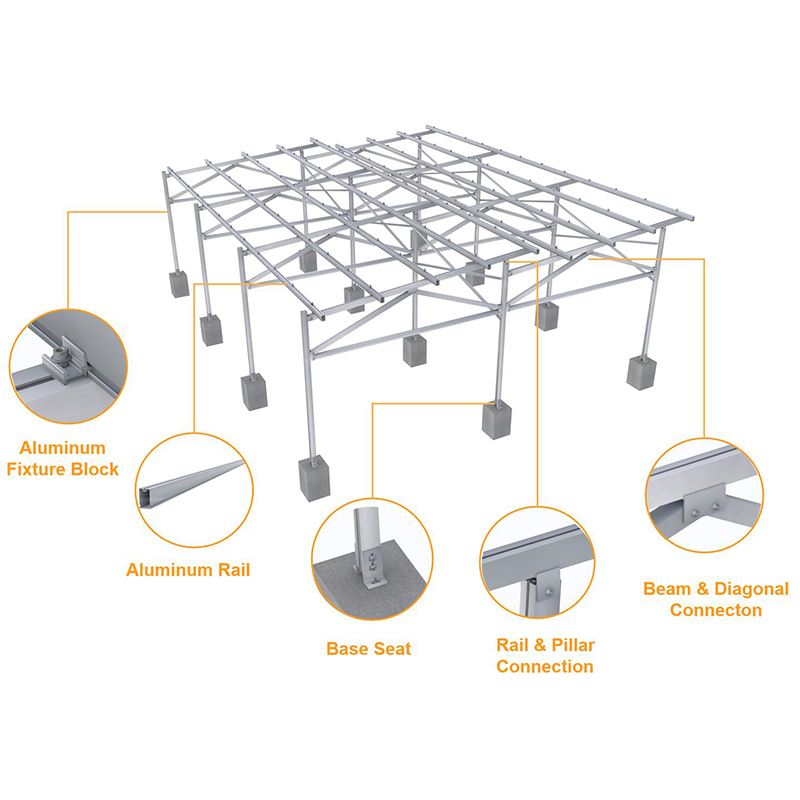 Aluminum Fixture Block

Aluminum Rail

Base Seat

Rail & Pillar Connection

Beam & Diagonal Connecton