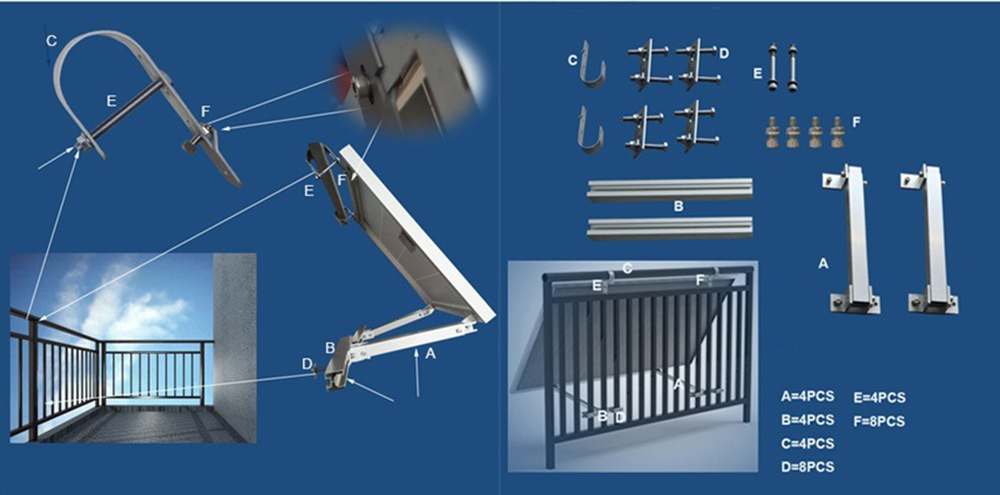 C
E
F
E
F
B
D
A
C
D
E
F
B
A
C
E
F
A
B D
A=4PCS
B=4PCS
C=4PCS
D=8PCS
E=4PCS
F=8PCS