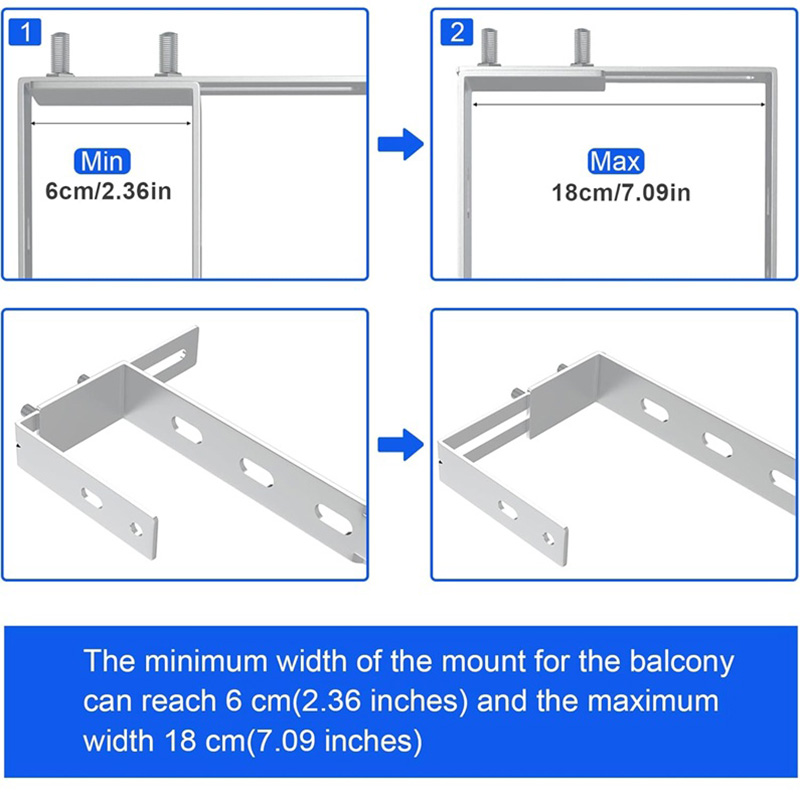 1

Min
6cm/2.36in

2

Max
18cm/7.09in

The minimum width of the mount for the balcony can reach 6 cm(2.36 inches) and the maximum width 18 cm(7.09 inches)