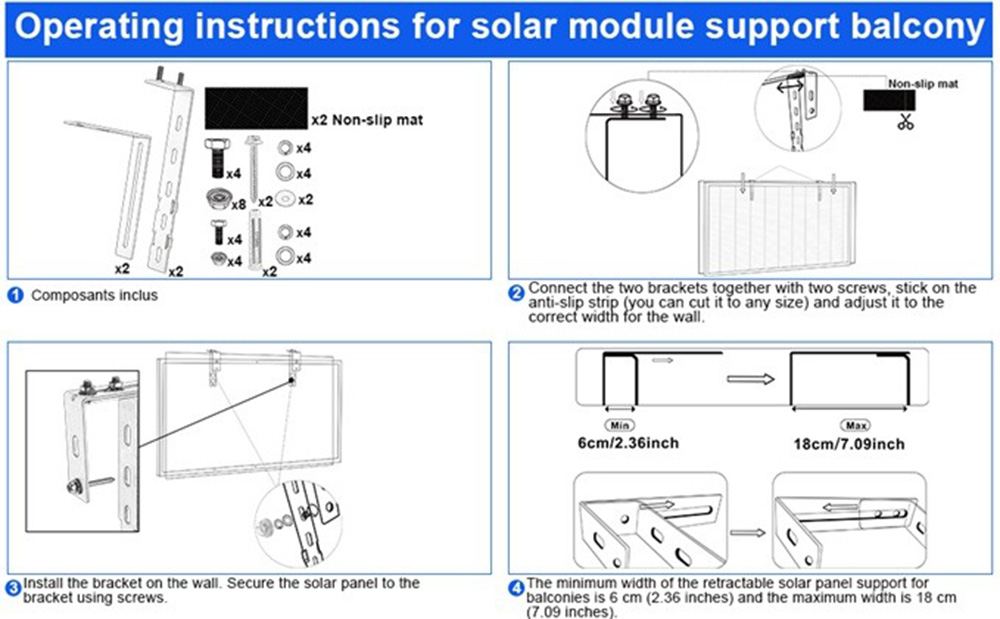 Operating instructions for solar module support balcony

x2 Non-slip mat

x4
x4
x4
x8
x2
x2
x4
x4
x4
x4
x2
x2
x2

1 Composants inclus

Non-slip mat

2 Connect the two brackets together with two screws, stick on the anti-slip strip (you can cut it to any size) and adjust it to the correct width for the wall.

3 Install the bracket on the wall. Secure the solar panel to the bracket using screws.

Min
6cm/2.36inch

Max
18cm/7.09inch

4 The minimum width of the retractable solar panel support for balconies is 6 cm (2.36 inches) and the maximum width is 18 cm (7.09 inches).