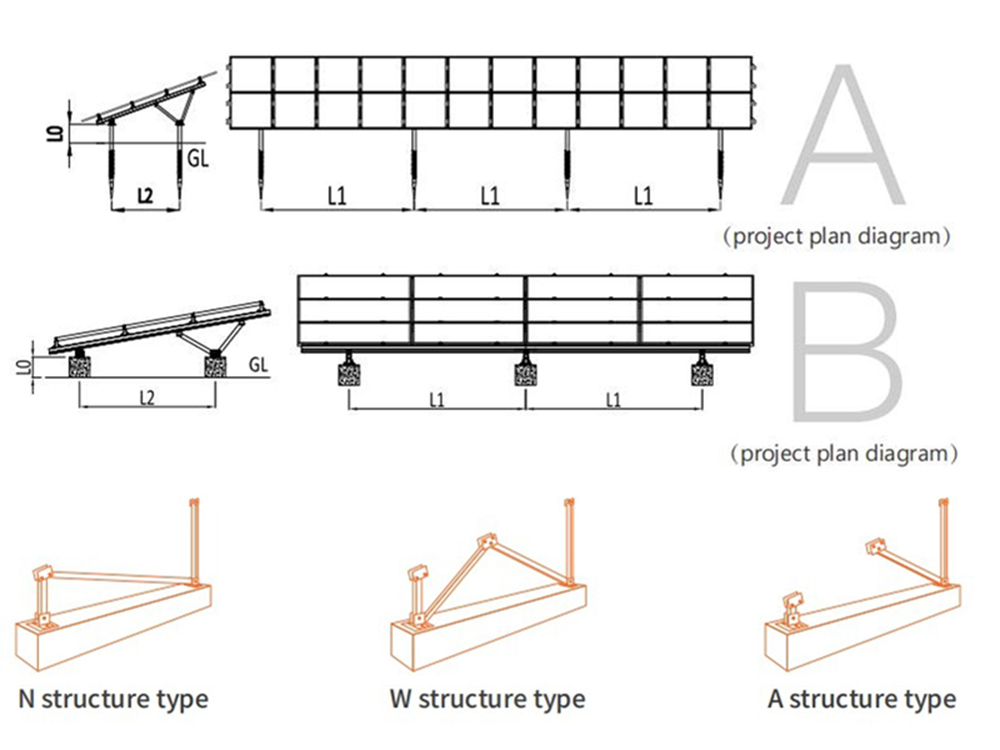 L0
GL
L2
L1
L1
L1
A
(project plan diagram)

L0
GL
L2
L1
L1
B
(project plan diagram)

N structure type
W structure type
A structure type