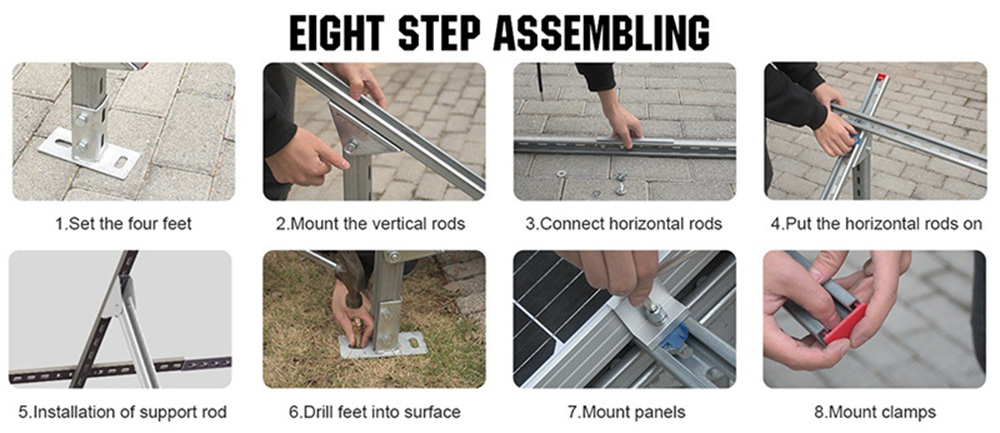 EIGHT STEP ASSEMBLING

1.Set the four feet

2.Mount the vertical rods

3.Connect horizontal rods

4.Put the horizontal rods on

5.Installation of support rod

6.Drill feet into surface

7.Mount panels

8.Mount clamps