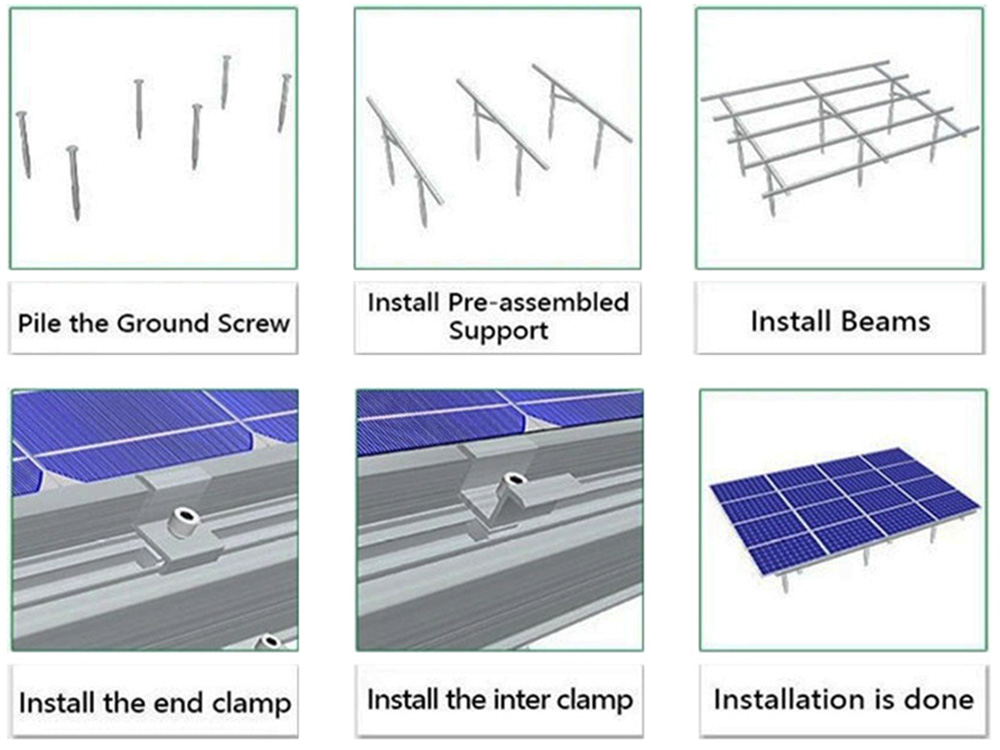 Pile the Ground Screw

Install Pre-assembled Support

Install Beams

Install the end clamp

Install the inter clamp

Installation is done