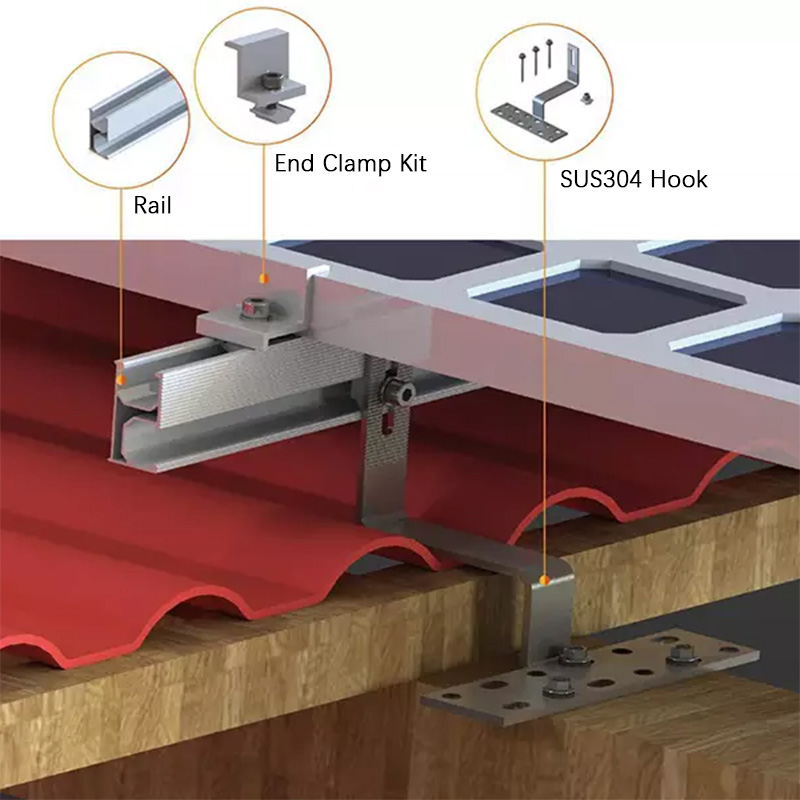 Rail

End Clamp Kit

SUS304 Hook